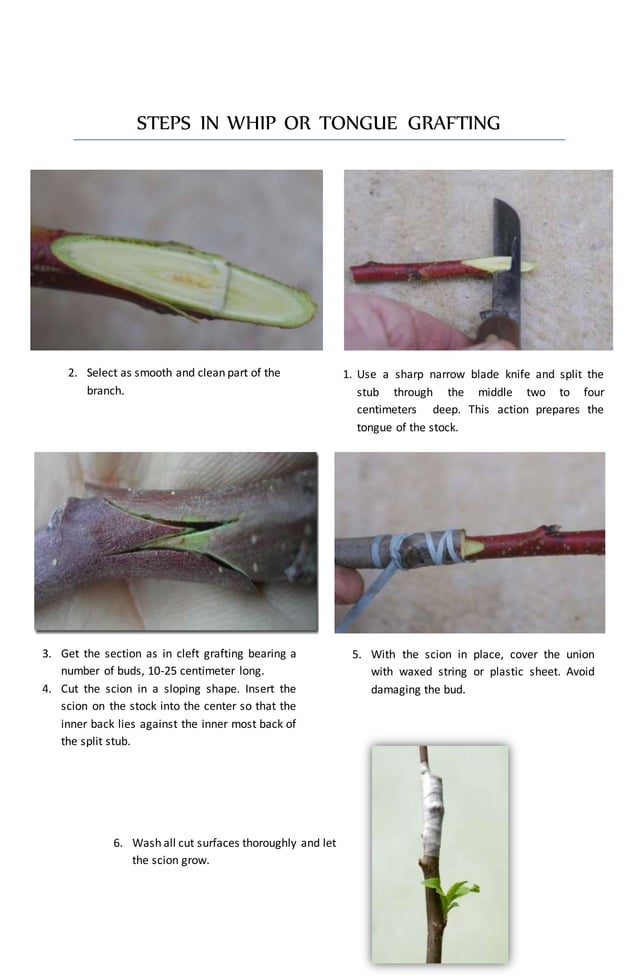 STEPS IN WHIP OR TONGUE GRAFTING

2. Select as smooth and clean part of the branch.

1. Use a sharp narrow blade knife and split the stub through the middle two to four centimeters deep. This action prepares the tongue of the stock.

3. Get the section as in cleft grafting bearing a number of buds, 10-25 centimeter long.
4. Cut the scion in a sloping shape. Insert the scion on the stock into the center so that the inner back lies against the inner most back of the split stub.

5. With the scion in place, cover the union with waxed string or plastic sheet. Avoid damaging the bud.

6. Wash all cut surfaces thoroughly and let the scion grow.