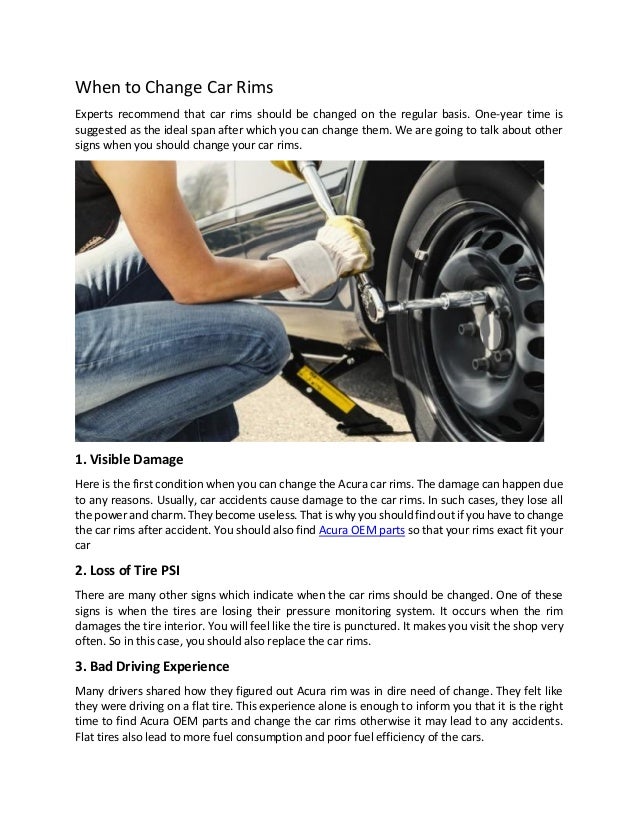 When to Change Car Rims

Experts recommend that car rims should be changed on the regular basis. One-year time is suggested as the ideal span after which you can change them. We are going to talk about other signs when you should change your car rims.

1. Visible Damage

Here is the first condition when you can change the Acura car rims. The damage can happen due to any reasons. Usually, car accidents cause damage to the car rims. In such cases, they lose all the power and charm. They become useless. That is why you should find out if you have to change the car rims after accident. You should also find Acura OEM parts so that your rims exact fit your car

2. Loss of Tire PSI

There are many other signs which indicate when the car rims should be changed. One of these signs is when the tires are losing their pressure monitoring system. It occurs when the rim damages the tire interior. You will feel like the tire is punctured. It makes you visit the shop very often. So in this case, you should also replace the car rims.

3. Bad Driving Experience

Many drivers shared how they figured out Acura rim was in dire need of change. They felt like they were driving on a flat tire. This experience alone is enough to inform you that it is the right time to find Acura OEM parts and change the car rims otherwise it may lead to any accidents. Flat tires also lead to more fuel consumption and poor fuel efficiency of the cars.