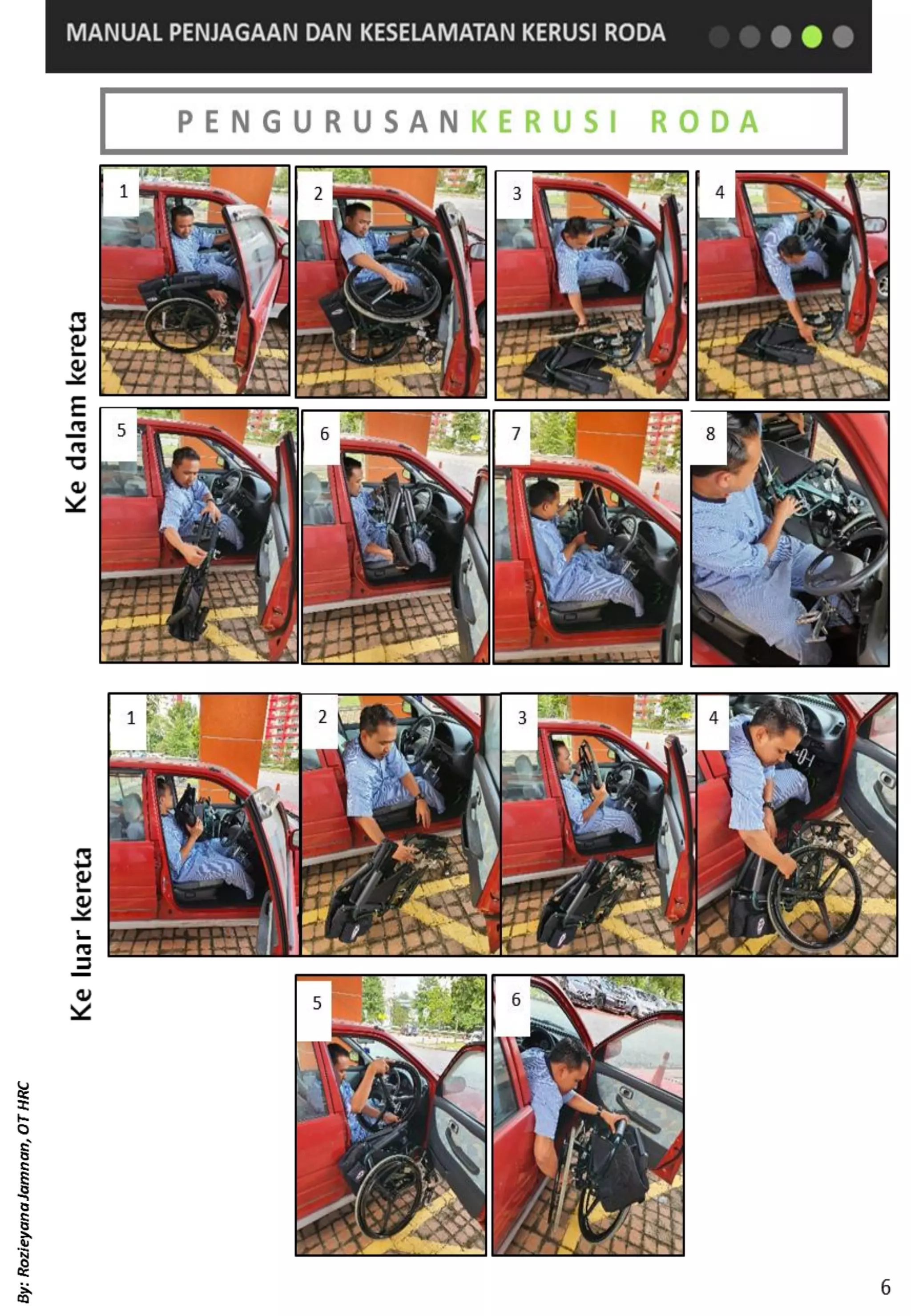 MANUAL PENJAGAAN DAN KESELAMATAN KERUSI RODA

PENGURUSAN KERUSI RODA

Ke dalam kereta

1

2

3

4

5

6

7

8

Ke luar kereta

1

2

3

4

5

6

By: Rozieyana Jamnan, OT HRC

6