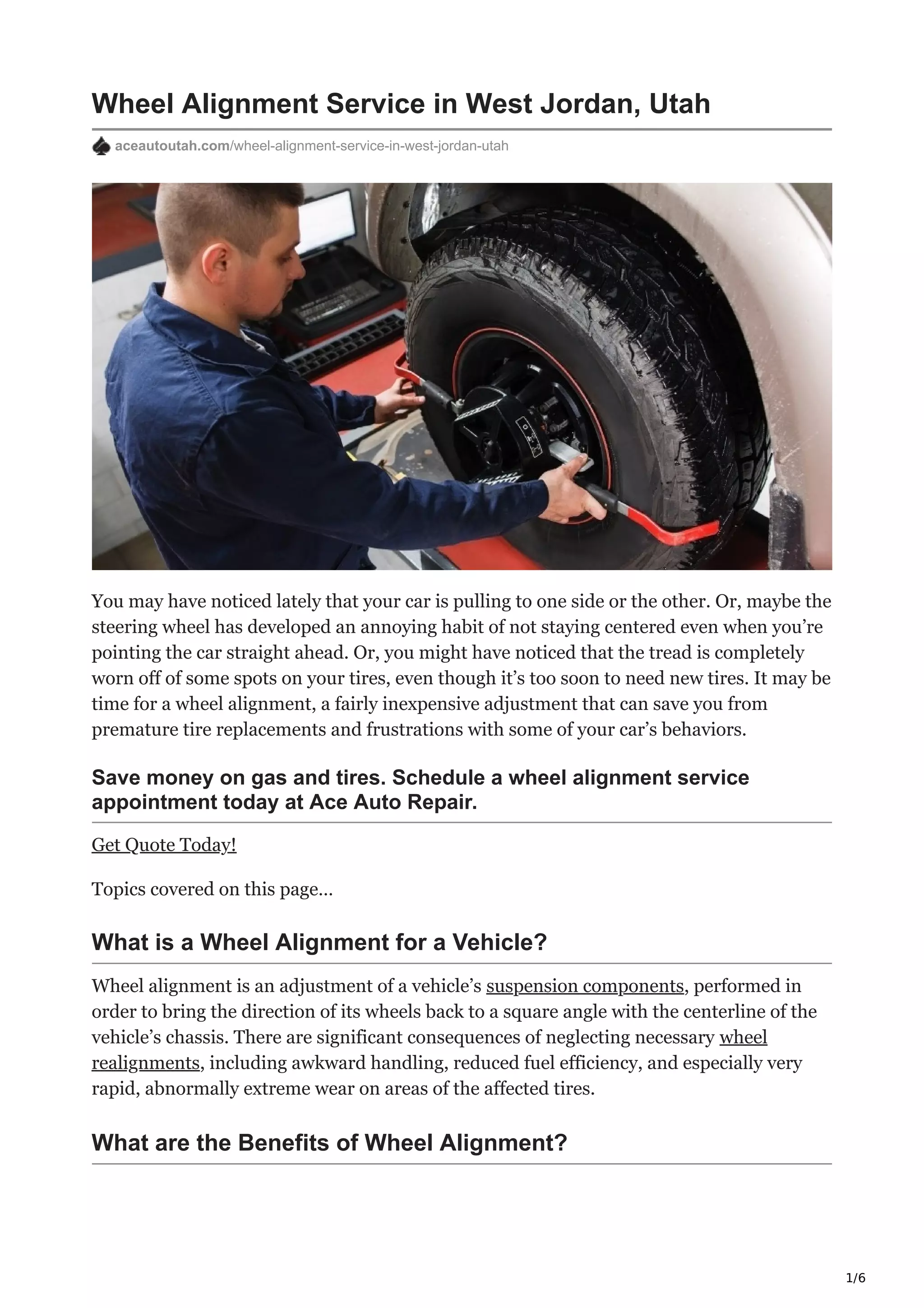 Wheel Alignment Service in West Jordan, Utah

aceautoutah.com/wheel-alignment-service-in-west-jordan-utah

You may have noticed lately that your car is pulling to one side or the other. Or, maybe the steering wheel has developed an annoying habit of not staying centered even when you're pointing the car straight ahead. Or, you might have noticed that the tread is completely worn off of some spots on your tires, even though it's too soon to need new tires. It may be time for a wheel alignment, a fairly inexpensive adjustment that can save you from premature tire replacements and frustrations with some of your car's behaviors.

Save money on gas and tires. Schedule a wheel alignment service appointment today at Ace Auto Repair.

Get Quote Today!

Topics covered on this page...

What is a Wheel Alignment for a Vehicle?

Wheel alignment is an adjustment of a vehicle's suspension components, performed in order to bring the direction of its wheels back to a square angle with the centerline of the vehicle's chassis. There are significant consequences of neglecting necessary wheel realignments, including awkward handling, reduced fuel efficiency, and especially very rapid, abnormally extreme wear on areas of the affected tires.

What are the Benefits of Wheel Alignment?

1/6