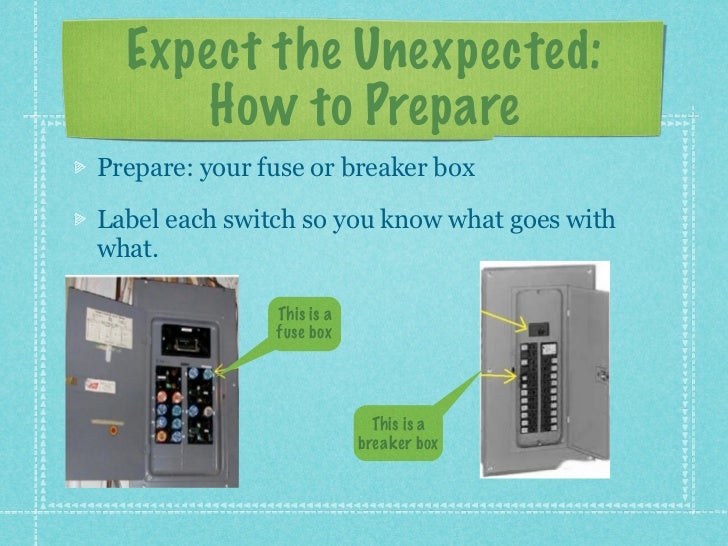 Expect the Unexpected: How to Prepare

Prepare: your fuse or breaker box

Label each switch so you know what goes with what.

This is a fuse box

This is a breaker box