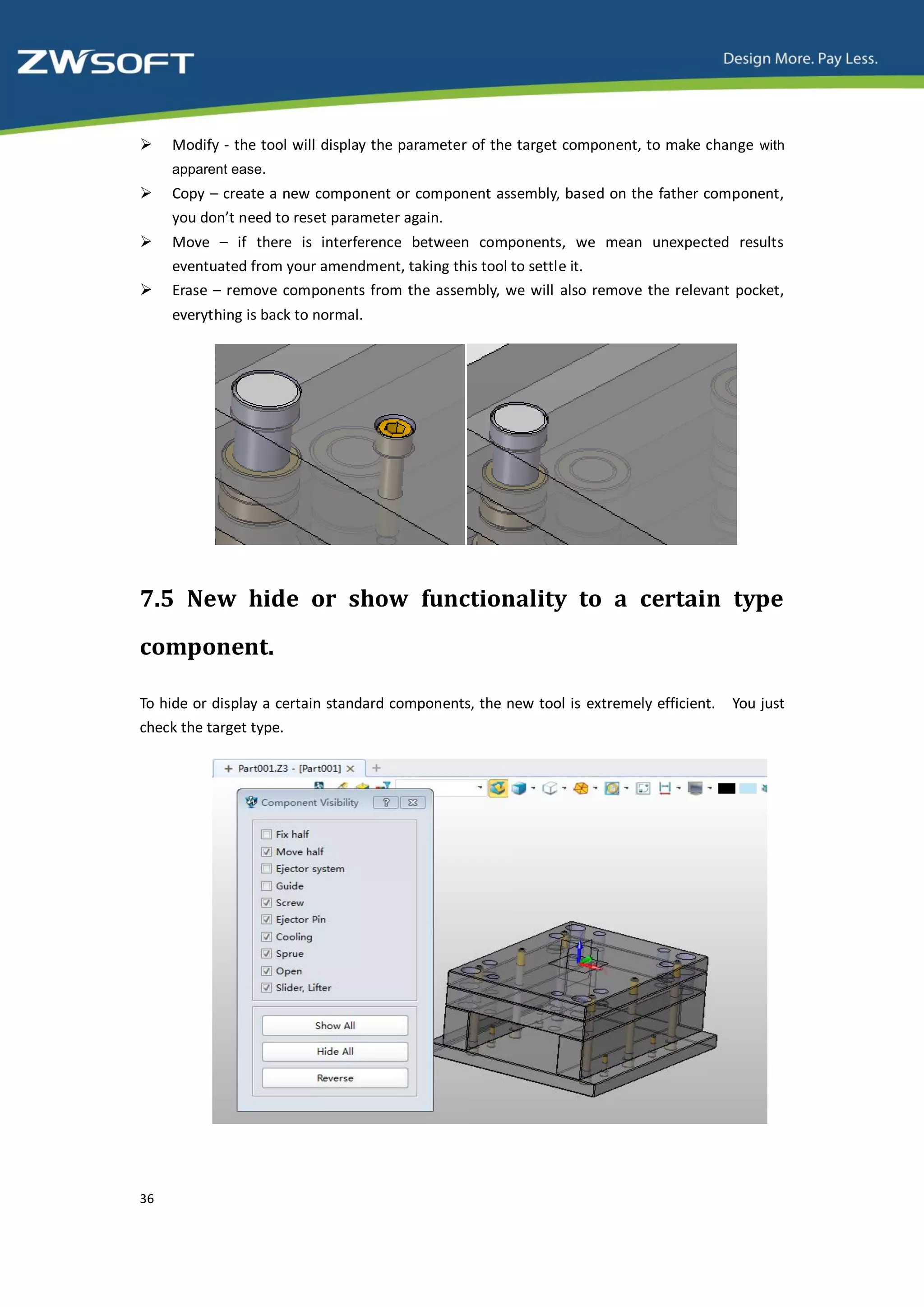 ZWSOFT

Design More. Pay Less.

➢ Modify - the tool will display the parameter of the target component, to make change with apparent ease.

➢ Copy – create a new component or component assembly, based on the father component, you don't need to reset parameter again.

➢ Move – if there is interference between components, we mean unexpected results eventuated from your amendment, taking this tool to settle it.

➢ Erase – remove components from the assembly, we will also remove the relevant pocket, everything is back to normal.

7.5 New hide or show functionality to a certain type component.

To hide or display a certain standard components, the new tool is extremely efficient. You just check the target type.

Part001.Z3 - [Part001]

Component Visibility

Fix half
Move half
Ejector system
Guide
Screw
Ejector Pin
Cooling
Sprue
Open
Slider, Lifter

Show All

Hide All

Reverse

36