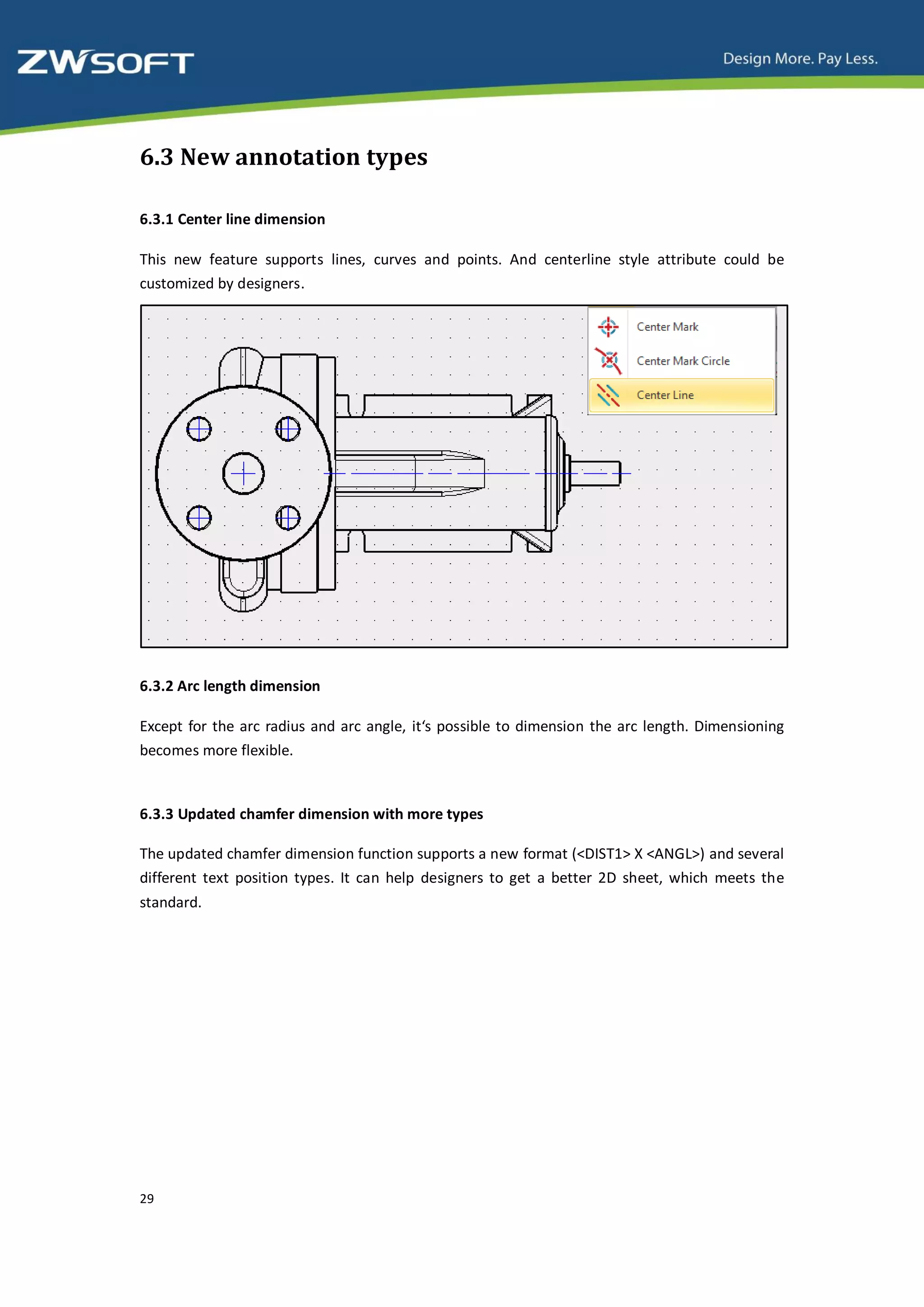 ZWSOFT

Design More. Pay Less.

6.3 New annotation types

6.3.1 Center line dimension

This new feature supports lines, curves and points. And centerline style attribute could be customized by designers.

Center Mark
Center Mark Circle
Center Line

6.3.2 Arc length dimension

Except for the arc radius and arc angle, it's possible to dimension the arc length. Dimensioning becomes more flexible.

6.3.3 Updated chamfer dimension with more types

The updated chamfer dimension function supports a new format (<DIST1> X <ANGL>) and several different text position types. It can help designers to get a better 2D sheet, which meets the standard.

29