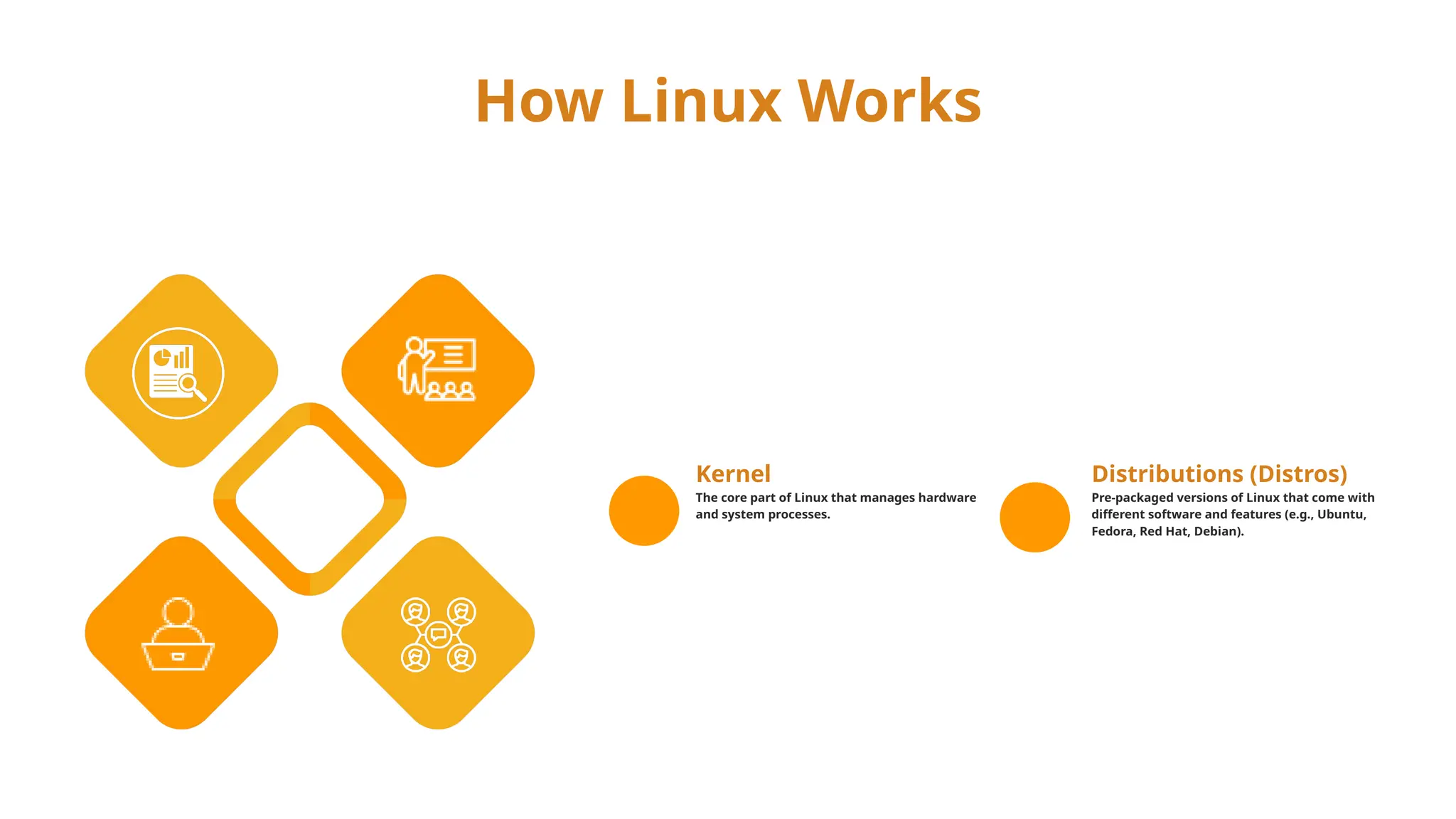 How Linux Works

Kernel
The core part of Linux that manages hardware and system processes.

Distributions (Distros)
Pre-packaged versions of Linux that come with different software and features (e.g., Ubuntu, Fedora, Red Hat, Debian).