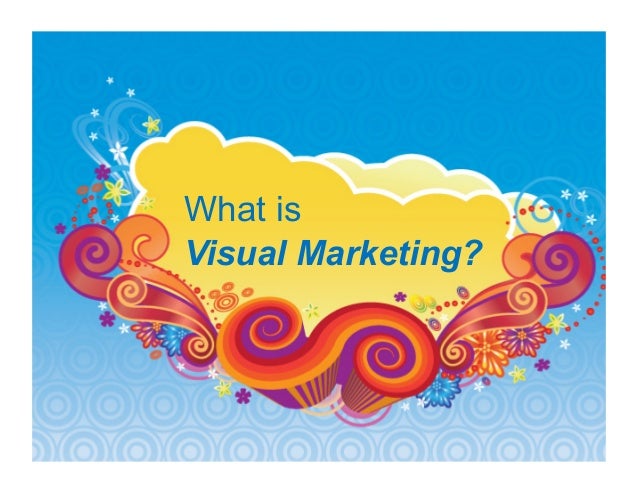 What is
Visual Marketing?