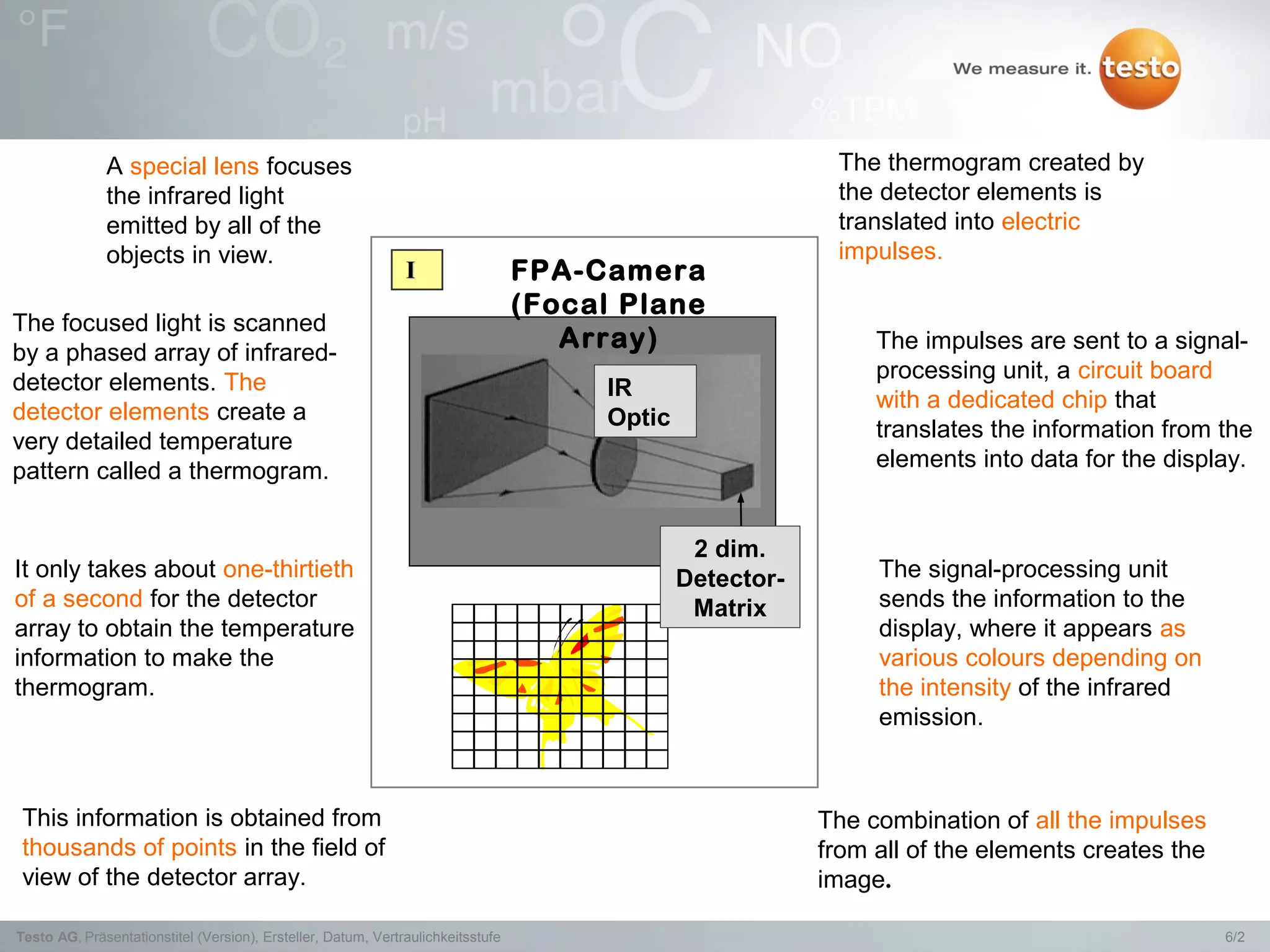 °F $CO_2$ m/s °C NO mbar pH %TPM

We measure it. testo

A special lens focuses the infrared light emitted by all of the objects in view.

The focused light is scanned by a phased array of infrared-detector elements. The detector elements create a very detailed temperature pattern called a thermogram.

It only takes about one-thirtieth of a second for the detector array to obtain the temperature information to make the thermogram.

This information is obtained from thousands of points in the field of view of the detector array.

I

FPA-Camera (Focal Plane Array)

IR Optic

2 dim. Detector-Matrix

The thermogram created by the detector elements is translated into electric impulses.

The impulses are sent to a signal-processing unit, a circuit board with a dedicated chip that translates the information from the elements into data for the display.

The signal-processing unit sends the information to the display, where it appears as various colours depending on the intensity of the infrared emission.

The combination of all the impulses from all of the elements creates the image.

Testo AG, Präsentationstitel (Version), Ersteller, Datum, Vertraulichkeitsstufe

6/2