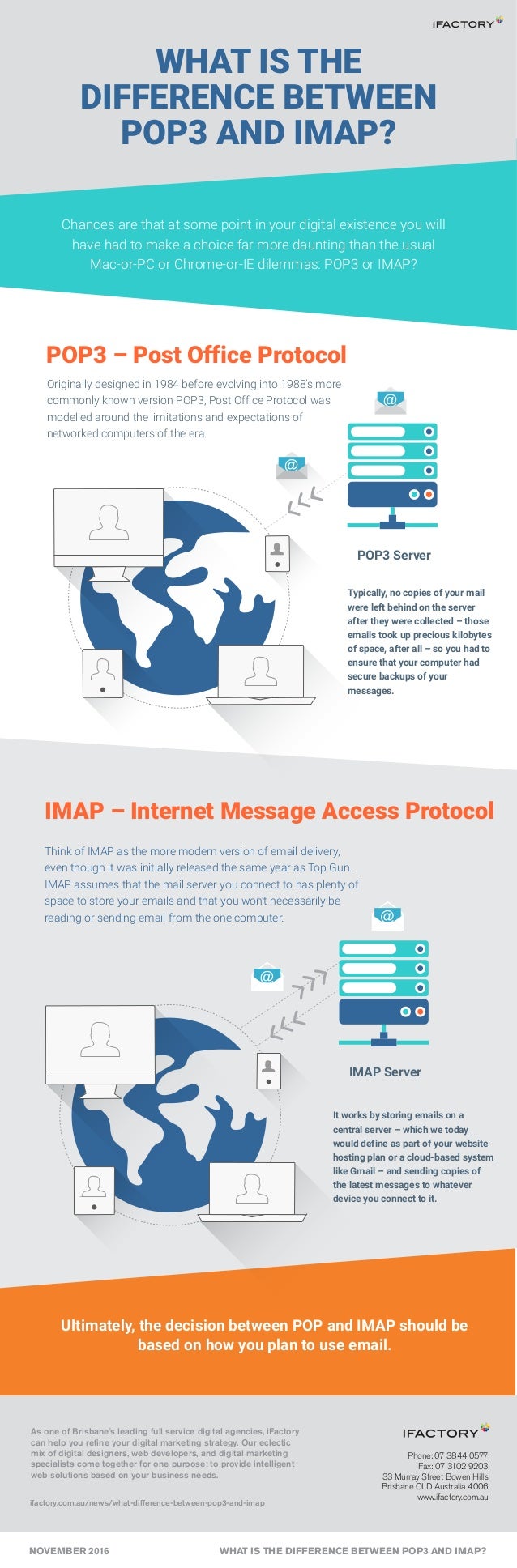 IFACTORY

WHAT IS THE DIFFERENCE BETWEEN POP3 AND IMAP?

Chances are that at some point in your digital existence you will have had to make a choice far more daunting than the usual Mac-or-PC or Chrome-or-IE dilemmas: POP3 or IMAP?

POP3 – Post Office Protocol

Originally designed in 1984 before evolving into 1988's more commonly known version POP3, Post Office Protocol was modelled around the limitations and expectations of networked computers of the era.

@

@

POP3 Server

Typically, no copies of your mail were left behind on the server after they were collected – those emails took up precious kilobytes of space, after all – so you had to ensure that your computer had secure backups of your messages.

IMAP – Internet Message Access Protocol

Think of IMAP as the more modern version of email delivery, even though it was initially released the same year as Top Gun. IMAP assumes that the mail server you connect to has plenty of space to store your emails and that you won't necessarily be reading or sending email from the one computer.

@

@

IMAP Server

It works by storing emails on a central server – which we today would define as part of your website hosting plan or a cloud-based system like Gmail – and sending copies of the latest messages to whatever device you connect to it.

Ultimately, the decision between POP and IMAP should be based on how you plan to use email.

As one of Brisbane's leading full service digital agencies, iFactory can help you refine your digital marketing strategy. Our eclectic mix of digital designers, web developers, and digital marketing specialists come together for one purpose: to provide intelligent web solutions based on your business needs.

ifactory.com.au/news/what-difference-between-pop3-and-imap

IFACTORY

Phone: 07 3844 0577
Fax: 07 3102 9203
33 Murray Street Bowen Hills
Brisbane QLD Australia 4006
www.ifactory.com.au

NOVEMBER 2016

WHAT IS THE DIFFERENCE BETWEEN POP3 AND IMAP?