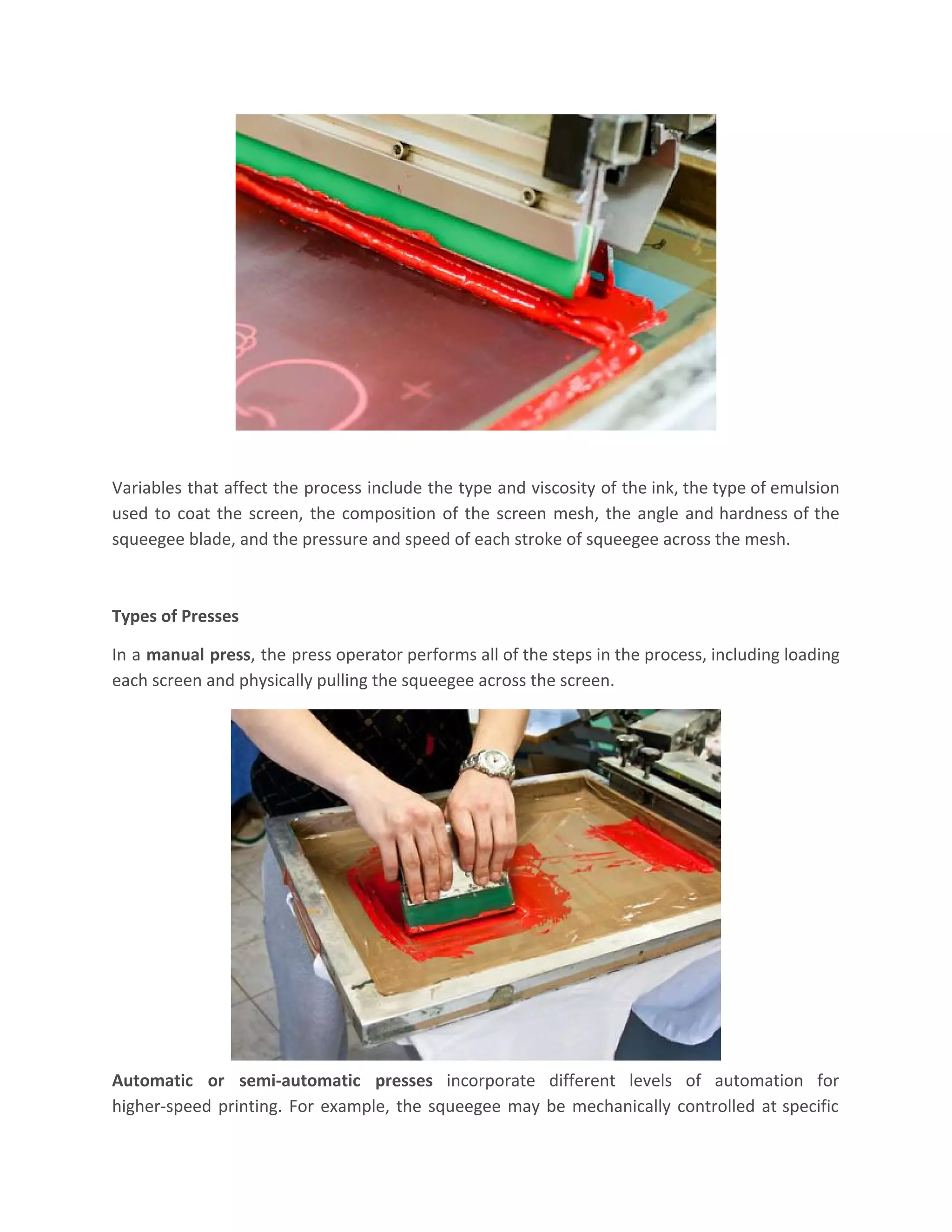 Variables that affect the process include the type and viscosity of the ink, the type of emulsion used to coat the screen, the composition of the screen mesh, the angle and hardness of the squeegee blade, and the pressure and speed of each stroke of squeegee across the mesh.

Types of Presses

In a manual press, the press operator performs all of the steps in the process, including loading each screen and physically pulling the squeegee across the screen.

Automatic or semi-automatic presses incorporate different levels of automation for higher-speed printing. For example, the squeegee may be mechanically controlled at specific