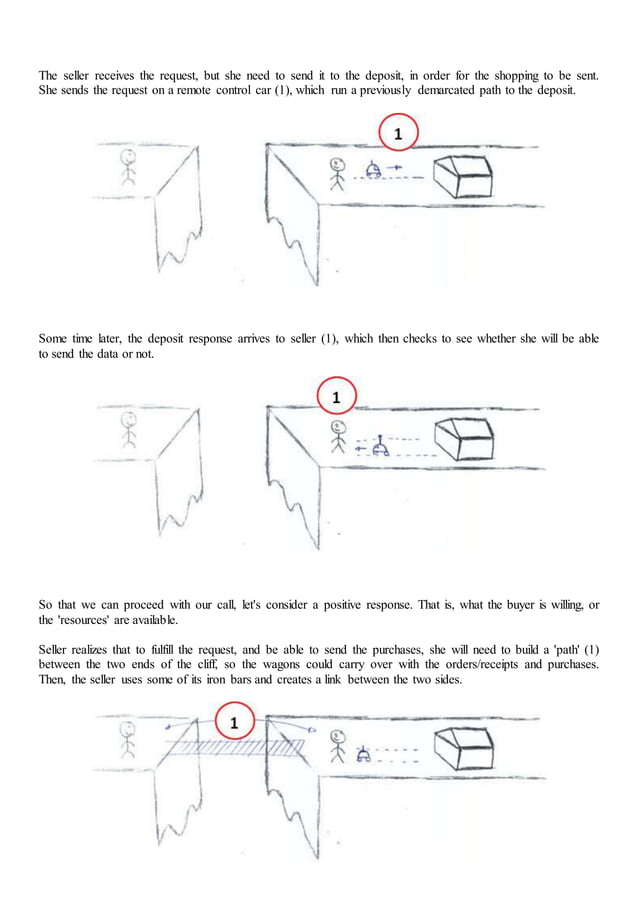 The seller receives the request, but she need to send it to the deposit, in order for the shopping to be sent. She sends the request on a remote control car (1), which run a previously demarcated path to the deposit.

1

Some time later, the deposit response arrives to seller (1), which then checks to see whether she will be able to send the data or not.

1

So that we can proceed with our call, let's consider a positive response. That is, what the buyer is willing, or the 'resources' are available.

Seller realizes that to fulfill the request, and be able to send the purchases, she will need to build a 'path' (1) between the two ends of the cliff, so the wagons could carry over with the orders/receipts and purchases. Then, the seller uses some of its iron bars and creates a link between the two sides.

1