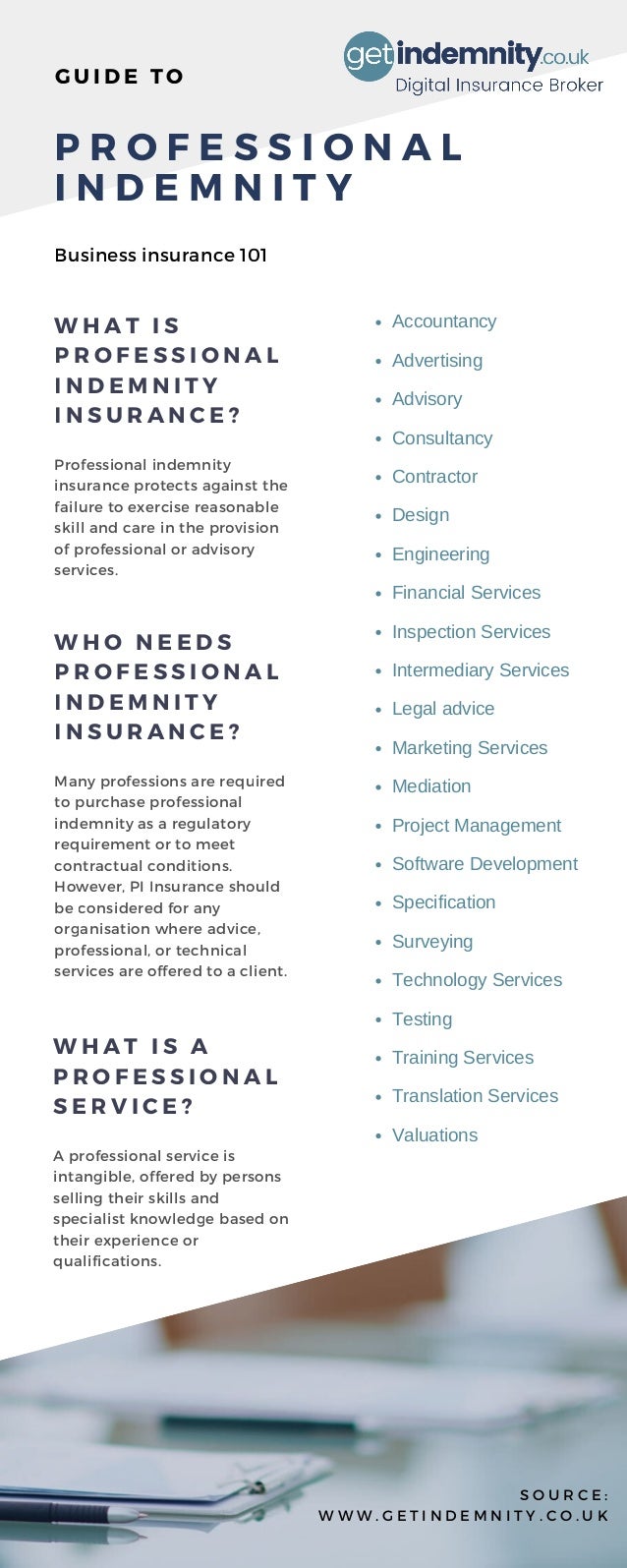 GUIDE TO

getindemnity.co.uk
Digital Insurance Broker

PROFESSIONAL INDEMNITY

Business insurance 101

WHAT IS PROFESSIONAL INDEMNITY INSURANCE?

Professional indemnity insurance protects against the failure to exercise reasonable skill and care in the provision of professional or advisory services.

WHO NEEDS PROFESSIONAL INDEMNITY INSURANCE?

Many professions are required to purchase professional indemnity as a regulatory requirement or to meet contractual conditions. However, PI Insurance should be considered for any organisation where advice, professional, or technical services are offered to a client.

WHAT IS A PROFESSIONAL SERVICE?

A professional service is intangible, offered by persons selling their skills and specialist knowledge based on their experience or qualifications.

- Accountancy
- Advertising
- Advisory
- Consultancy
- Contractor
- Design
- Engineering
- Financial Services
- Inspection Services
- Intermediary Services
- Legal advice
- Marketing Services
- Mediation
- Project Management
- Software Development
- Specification
- Surveying
- Technology Services
- Testing
- Training Services
- Translation Services
- Valuations

SOURCE:
WWW.GETINDEMNITY.CO.UK