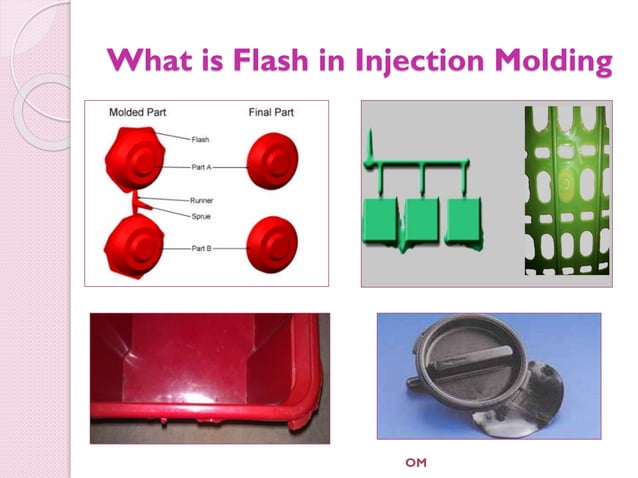 What is Flash in Injection Molding

Molded Part
Final Part
Flash
Part A
Runner
Sprue
Part B

OM