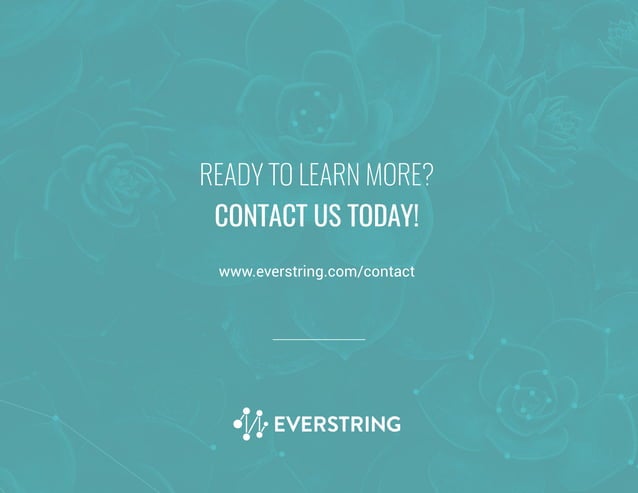 READY TO LEARN MORE?
CONTACT US TODAY!

www.everstring.com/contact

EVERSTRING