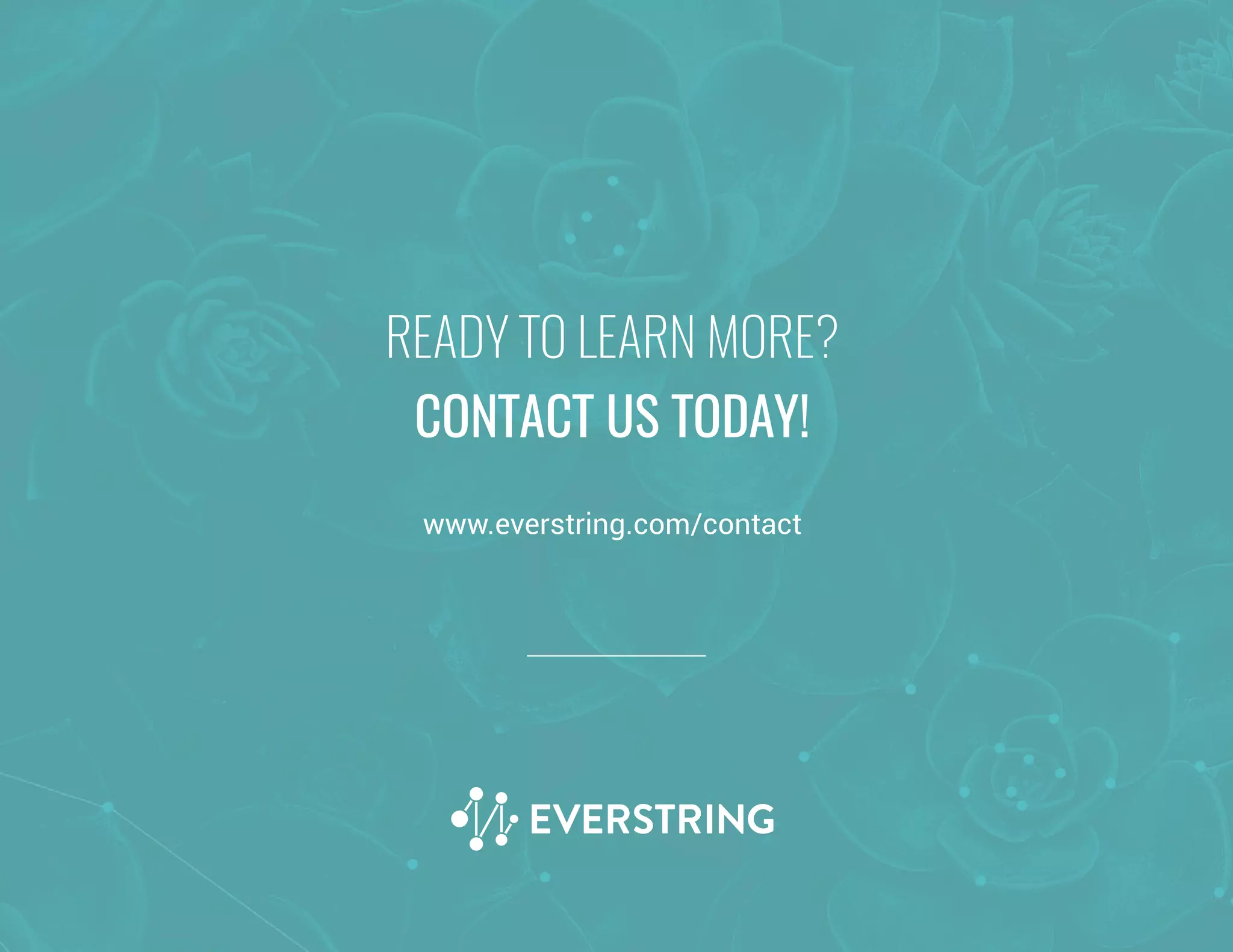 READY TO LEARN MORE?
CONTACT US TODAY!

www.everstring.com/contact

EVERSTRING