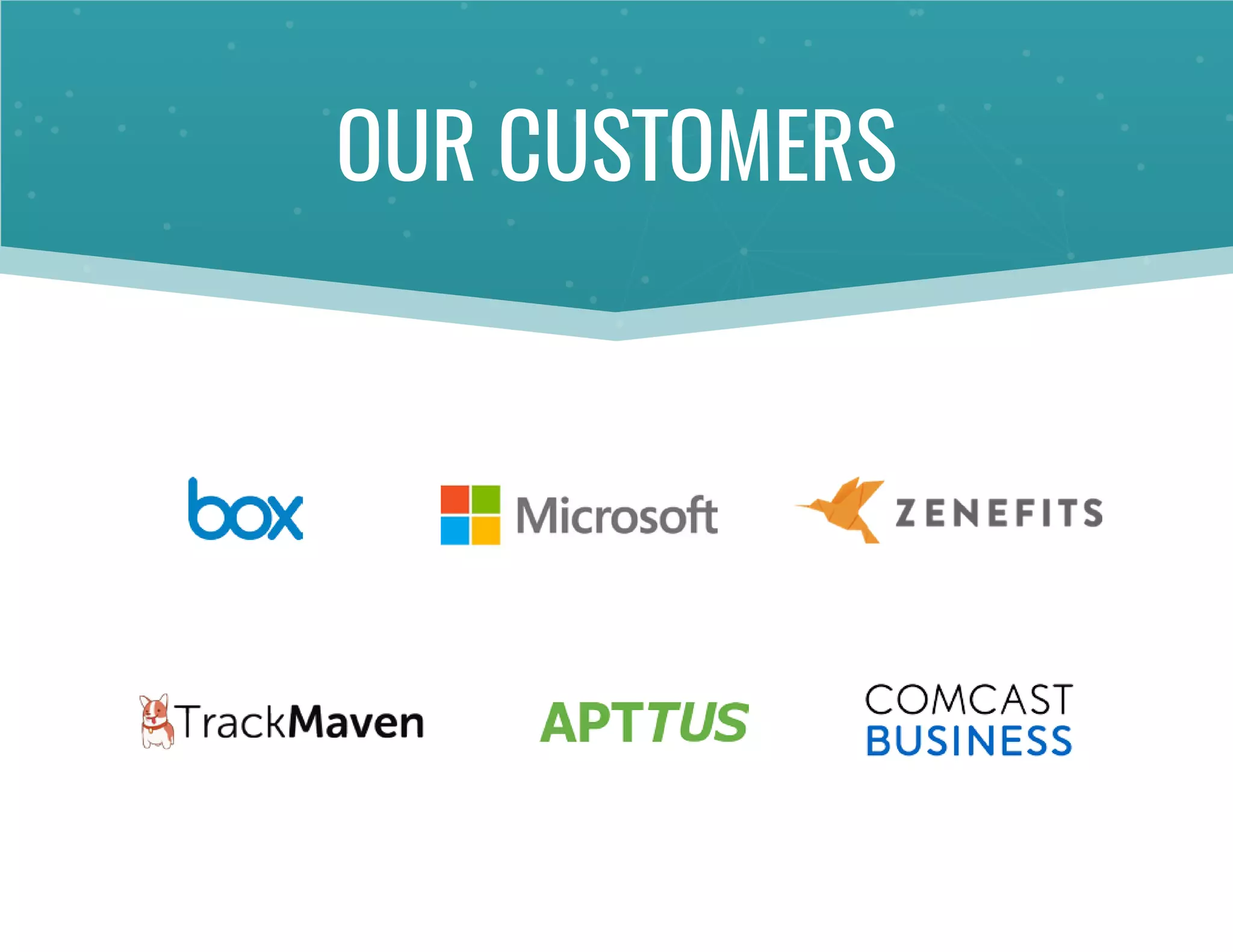 OUR CUSTOMERS

box

Microsoft

ZENEFITS

TrackMaven

APTTUS

COMCAST BUSINESS