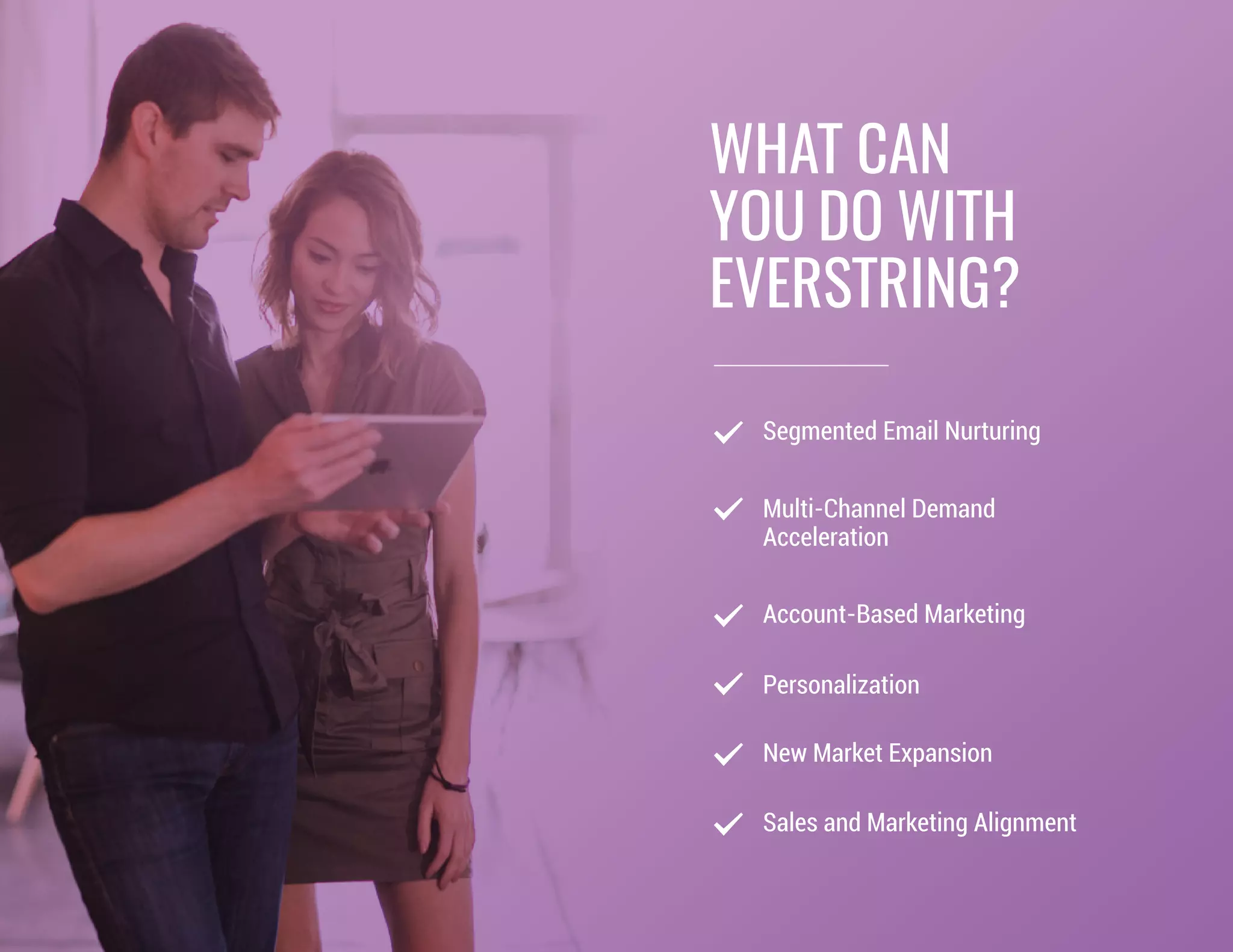 WHAT CAN YOU DO WITH EVERSTRING?

✓ Segmented Email Nurturing

✓ Multi-Channel Demand Acceleration

✓ Account-Based Marketing

✓ Personalization

✓ New Market Expansion

✓ Sales and Marketing Alignment