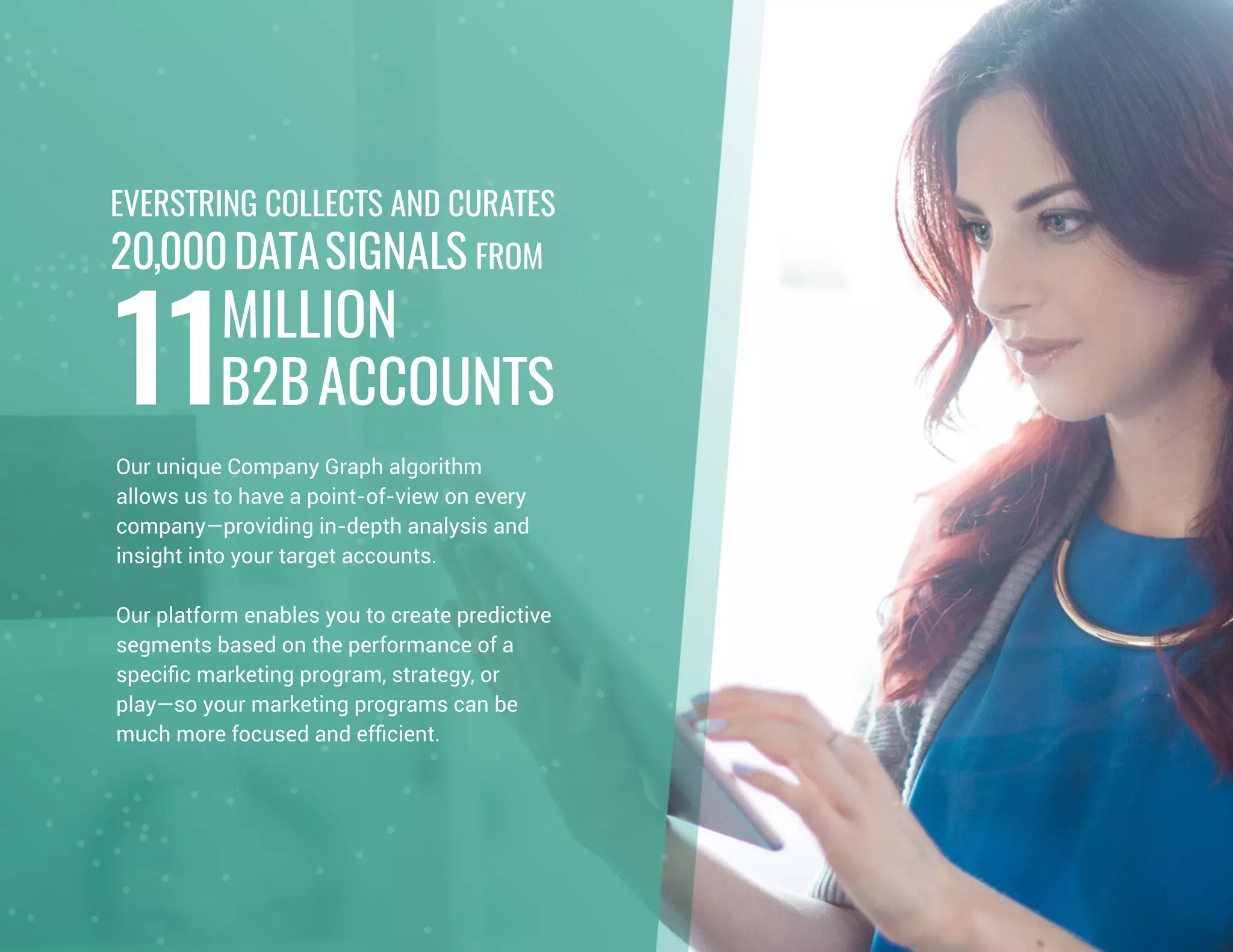 EVERSTRING COLLECTS AND CURATES 20,000 DATA SIGNALS FROM 11 MILLION B2B ACCOUNTS

Our unique Company Graph algorithm allows us to have a point-of-view on every company—providing in-depth analysis and insight into your target accounts.

Our platform enables you to create predictive segments based on the performance of a specific marketing program, strategy, or play—so your marketing programs can be much more focused and efficient.