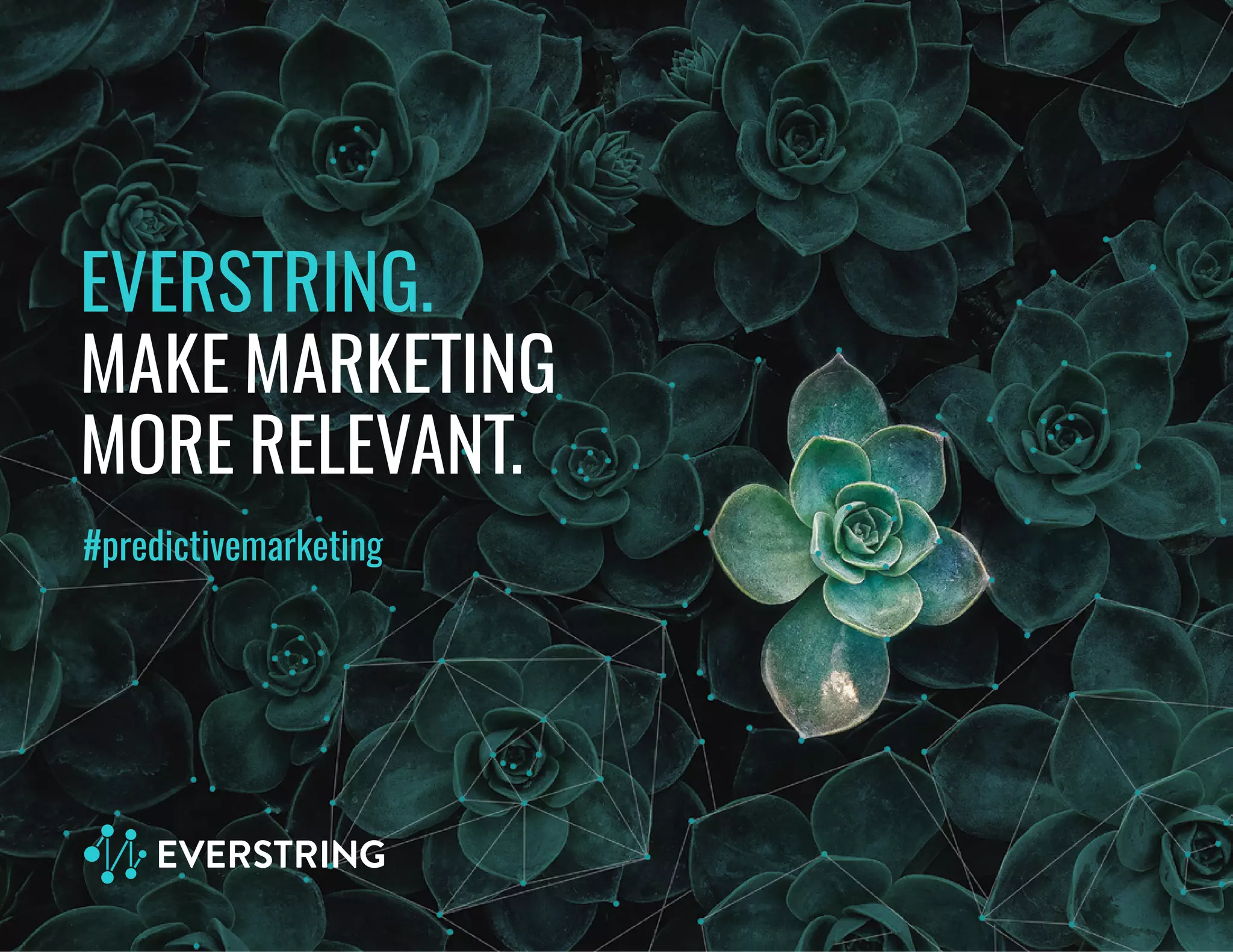 EVERSTRING.
MAKE MARKETING MORE RELEVANT.

#predictivemarketing

EVERSTRING