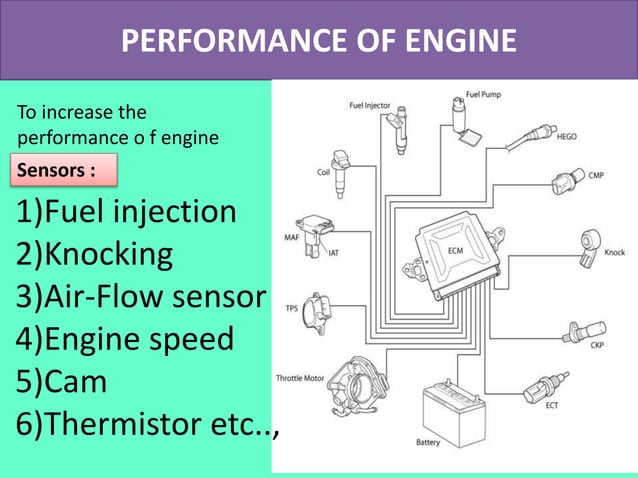 PERFORMANCE OF ENGINE

To increase the performance o f engine

Sensors :

1)Fuel injection
2)Knocking
3)Air-Flow sensor
4)Engine speed
5)Cam
6)Thermistor etc..,

Fuel Injector
Fuel Pump
HEGO
Coil
CMP
MAF
IAT
ECM
Knock
TPS
CKP
Throttle Motor
ECT
Battery