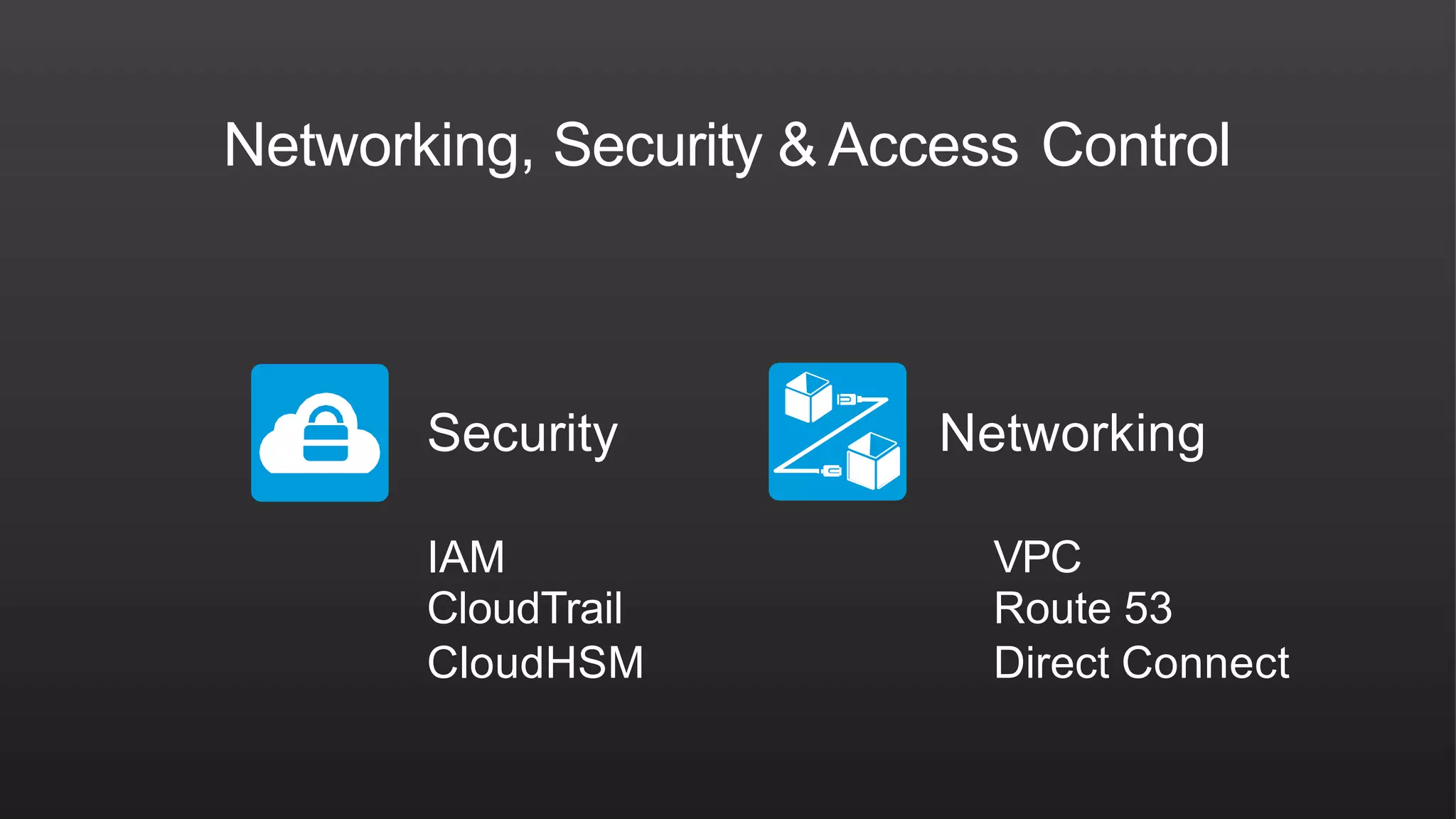 Networking, Security & Access Control

Security

IAM
CloudTrail
CloudHSM

Networking

VPC
Route 53
Direct Connect