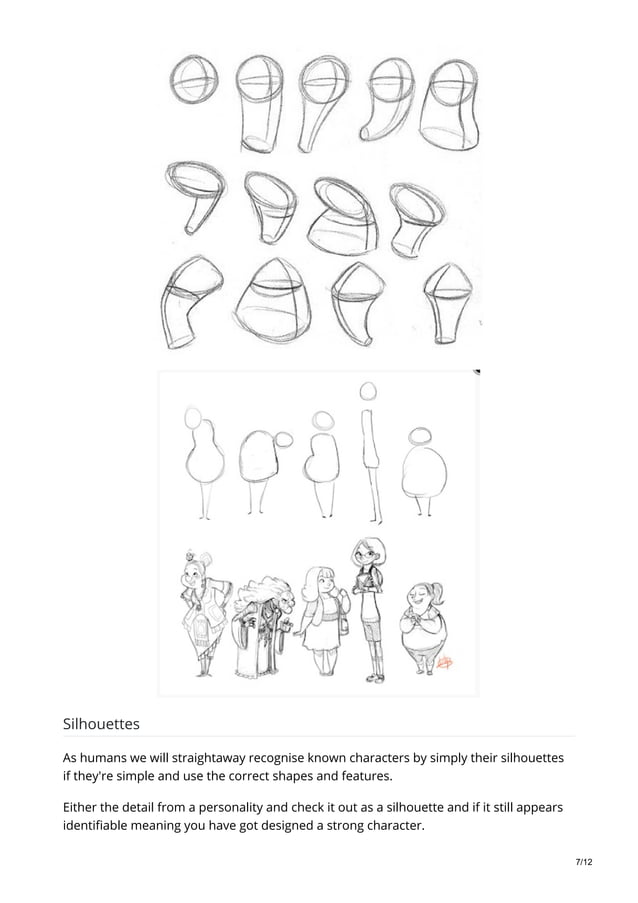 Silhouettes

As humans we will straightaway recognise known characters by simply their silhouettes if they're simple and use the correct shapes and features.

Either the detail from a personality and check it out as a silhouette and if it still appears identifiable meaning you have got designed a strong character.

7/12