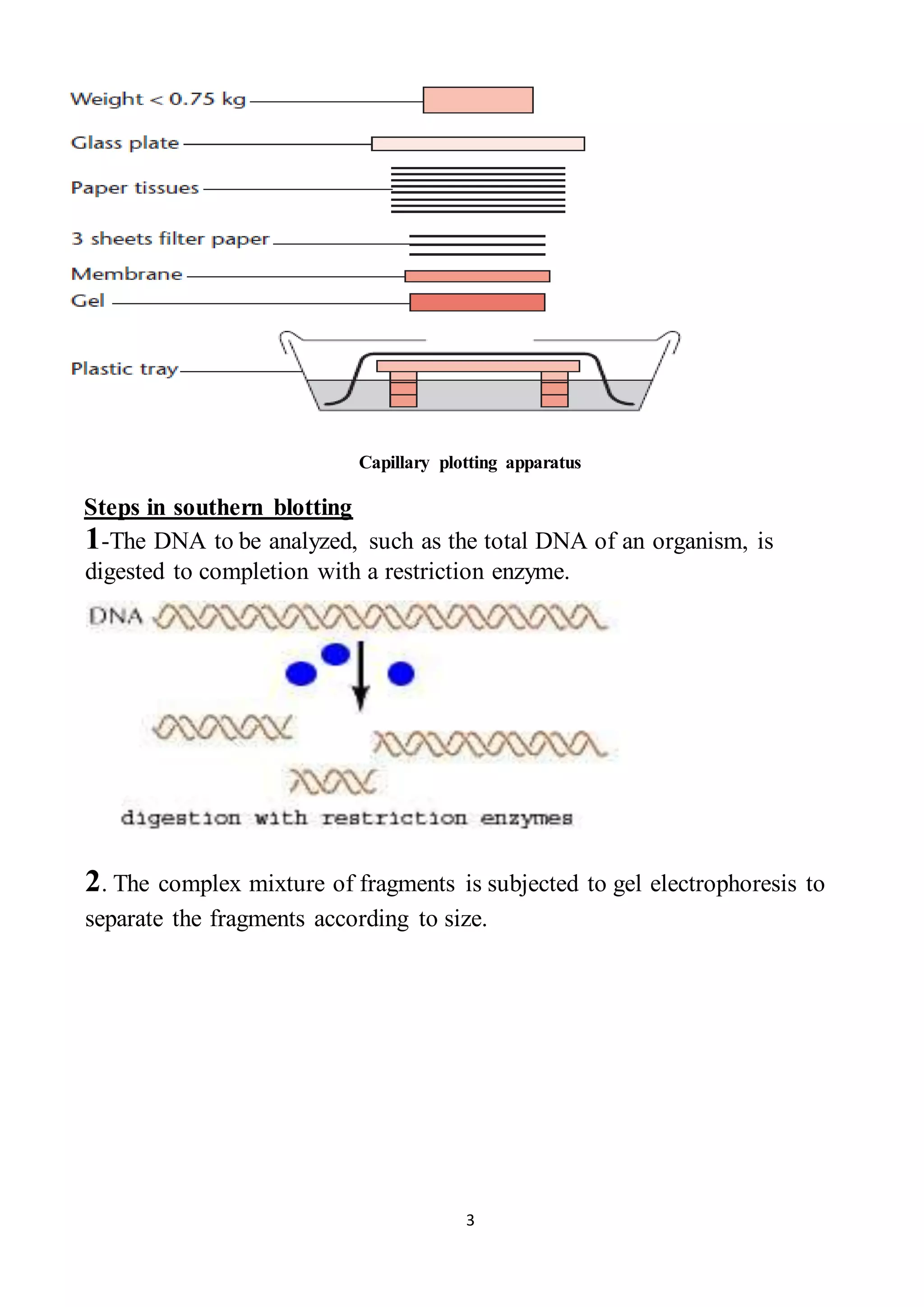 Weight < 0.75 kg

Glass plate

Paper tissues

3 sheets filter paper

Membrane

Gel

Plastic tray

Capillary plotting apparatus

Steps in southern blotting

1-The DNA to be analyzed, such as the total DNA of an organism, is digested to completion with a restriction enzyme.

DNA

digestion with restriction enzymes

2. The complex mixture of fragments is subjected to gel electrophoresis to separate the fragments according to size.

3