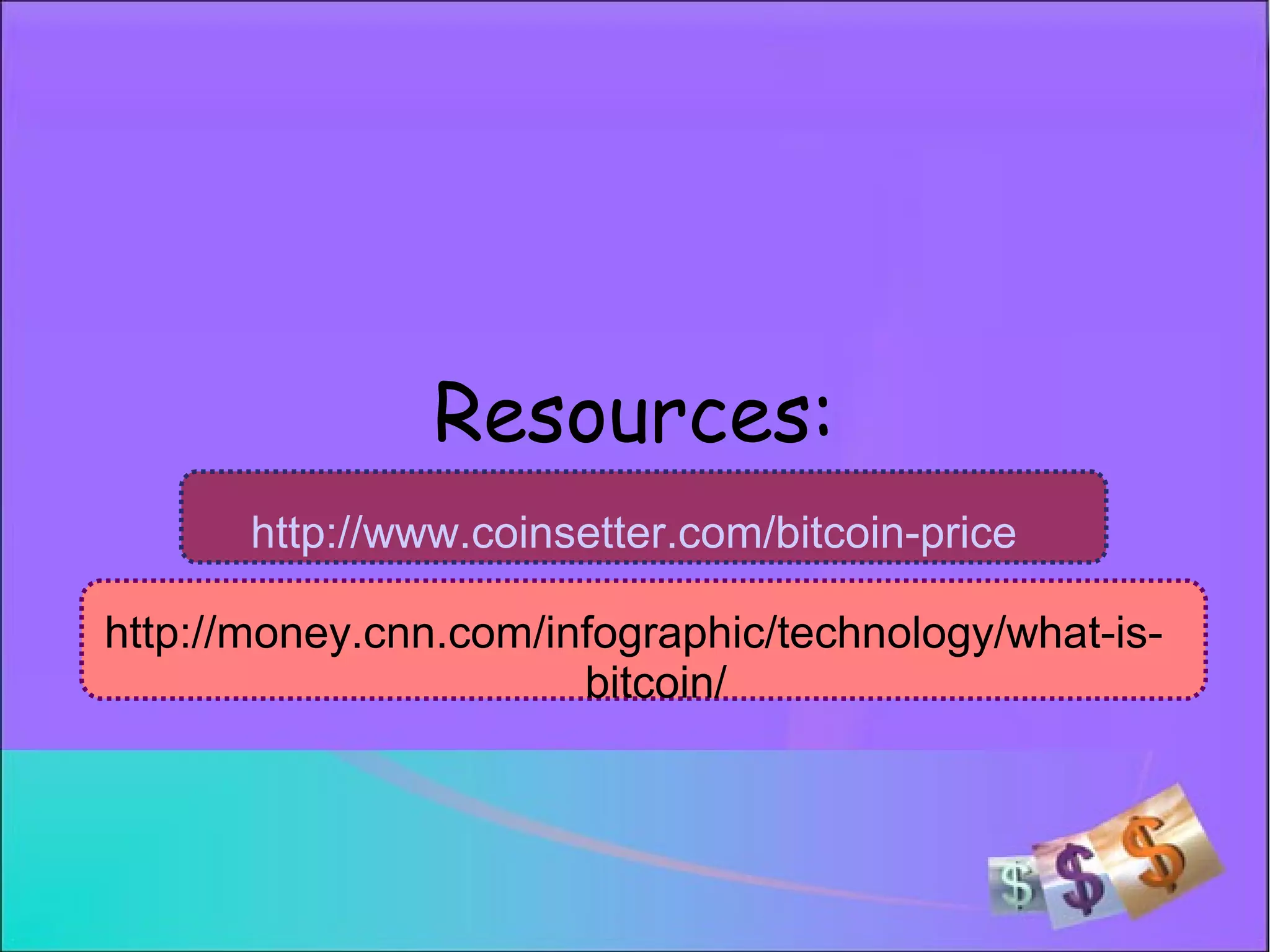 Resources:

http://www.coinsetter.com/bitcoin-price

http://money.cnn.com/infographic/technology/what-is-bitcoin/

$ $ $