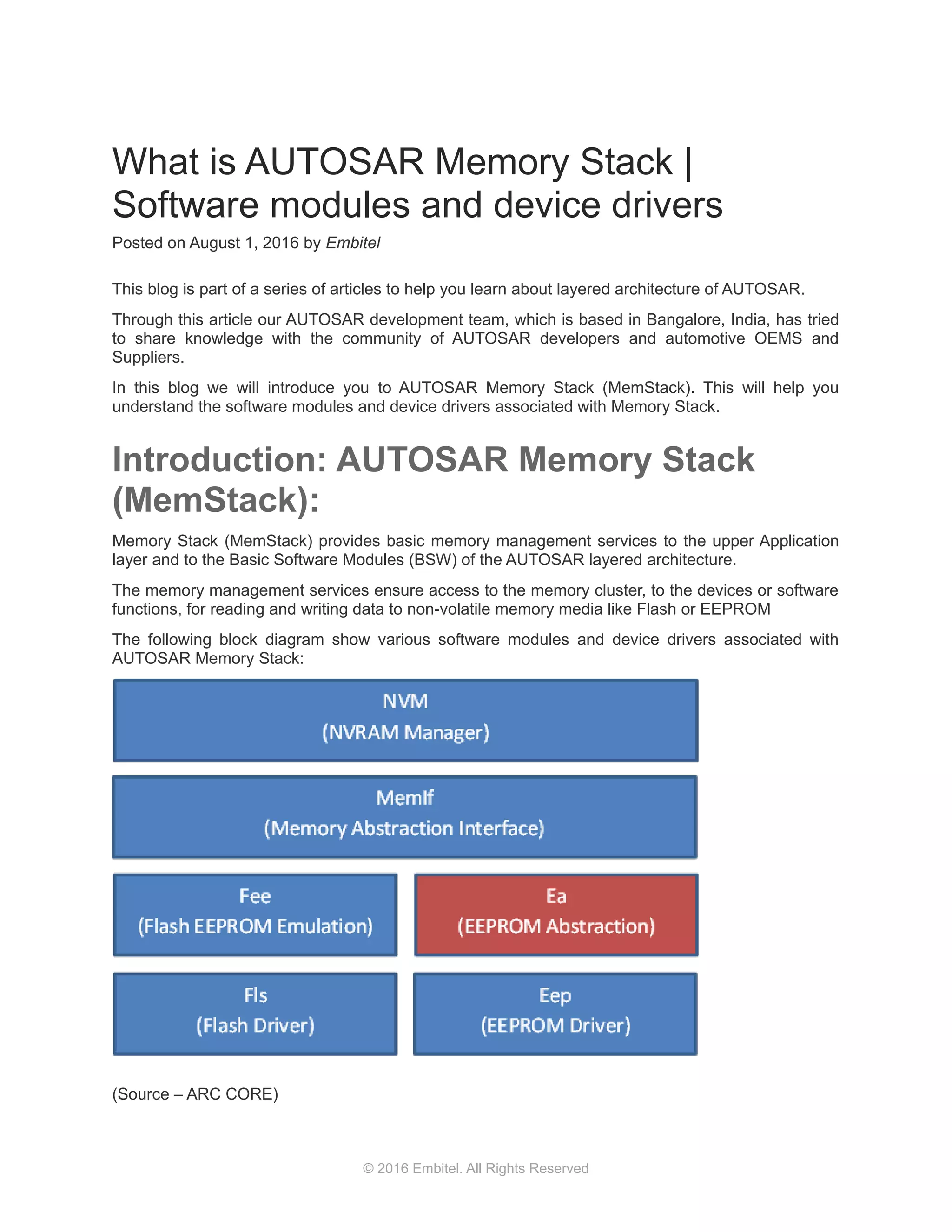 What is AUTOSAR Memory Stack | Software modules and device drivers

Posted on August 1, 2016 by Embitel

This blog is part of a series of articles to help you learn about layered architecture of AUTOSAR.

Through this article our AUTOSAR development team, which is based in Bangalore, India, has tried to share knowledge with the community of AUTOSAR developers and automotive OEMS and Suppliers.

In this blog we will introduce you to AUTOSAR Memory Stack (MemStack). This will help you understand the software modules and device drivers associated with Memory Stack.

Introduction: AUTOSAR Memory Stack (MemStack):

Memory Stack (MemStack) provides basic memory management services to the upper Application layer and to the Basic Software Modules (BSW) of the AUTOSAR layered architecture.

The memory management services ensure access to the memory cluster, to the devices or software functions, for reading and writing data to non-volatile memory media like Flash or EEPROM

The following block diagram show various software modules and device drivers associated with AUTOSAR Memory Stack:

NVM
(NVRAM Manager)

MemIf
(Memory Abstraction Interface)

Fee
(Flash EEPROM Emulation)

Ea
(EEPROM Abstraction)

Fls
(Flash Driver)

Eep
(EEPROM Driver)

(Source – ARC CORE)

© 2016 Embitel. All Rights Reserved