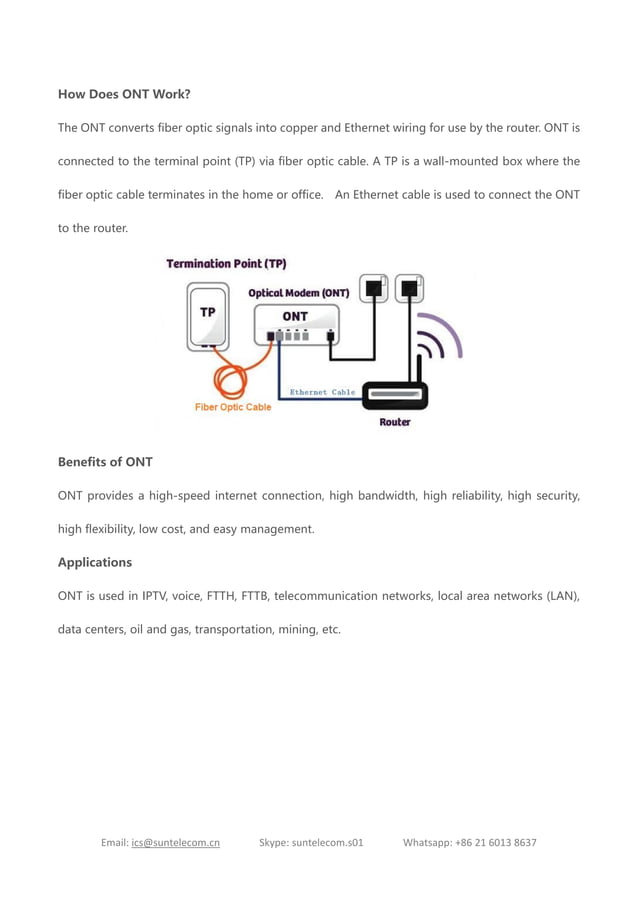 How Does ONT Work?

The ONT converts fiber optic signals into copper and Ethernet wiring for use by the router. ONT is connected to the terminal point (TP) via fiber optic cable. A TP is a wall-mounted box where the fiber optic cable terminates in the home or office. An Ethernet cable is used to connect the ONT to the router.

Termination Point (TP)
TP
Optical Modem (ONT)
ONT
Ethernet Cable
Fiber Optic Cable
Router

Benefits of ONT

ONT provides a high-speed internet connection, high bandwidth, high reliability, high security, high flexibility, low cost, and easy management.

Applications

ONT is used in IPTV, voice, FTTH, FTTB, telecommunication networks, local area networks (LAN), data centers, oil and gas, transportation, mining, etc.

Email: ics@suntelecom.cn Skype: suntelecom.s01 Whatsapp: +86 21 6013 8637