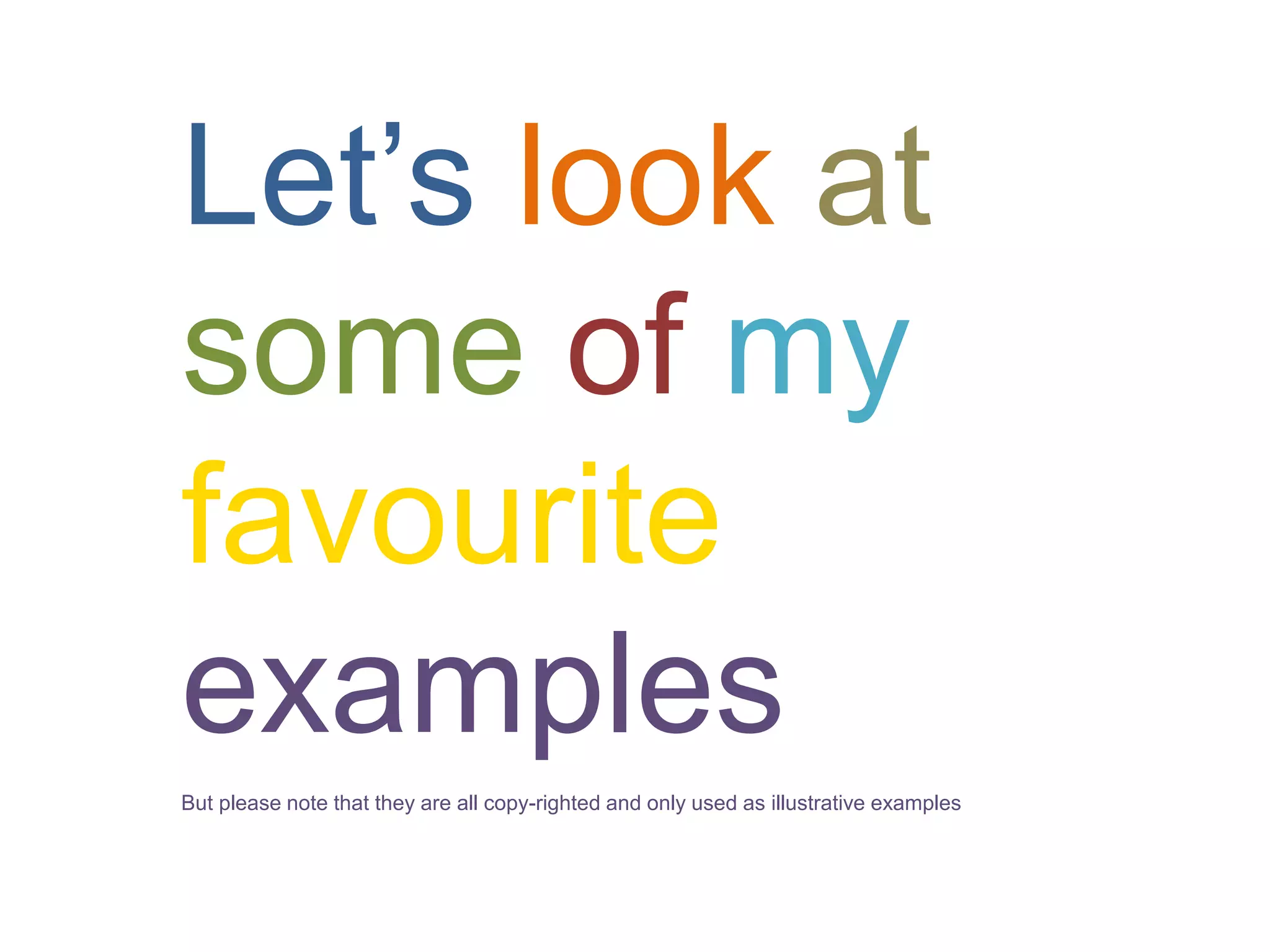 Let’s look at some of my favourite examples

But please note that they are all copy-righted and only used as illustrative examples