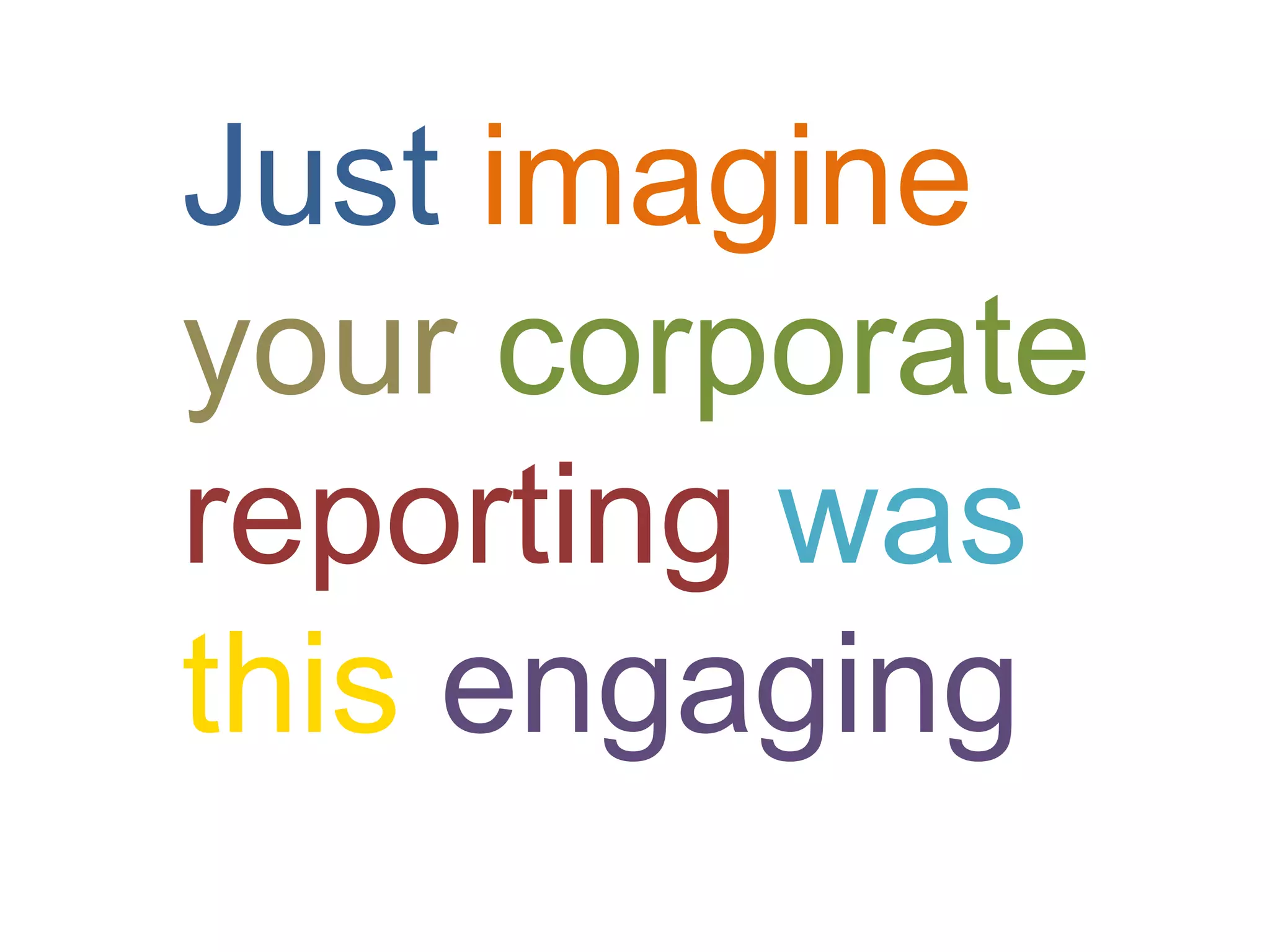 Just imagine your corporate reporting was this engaging