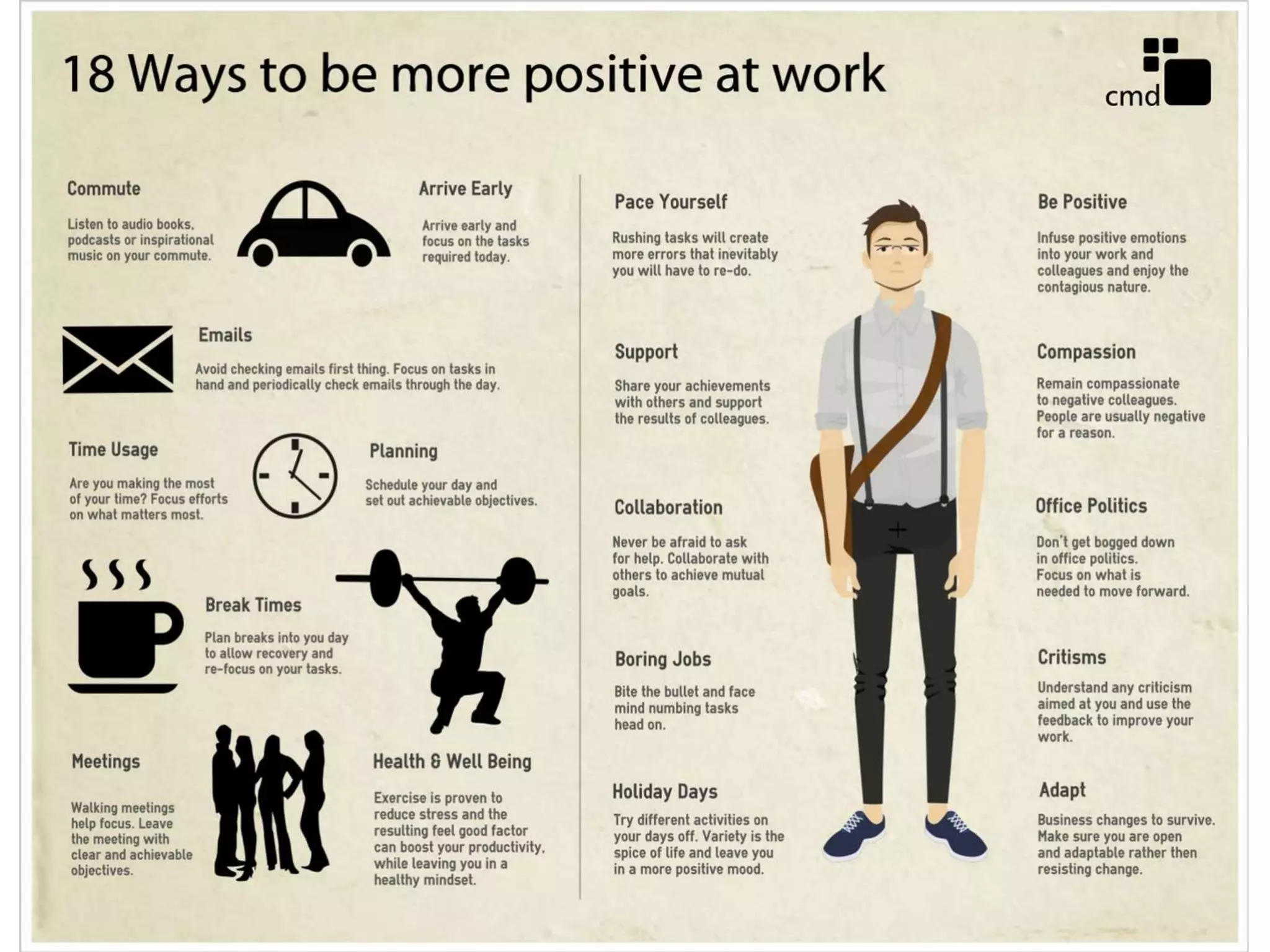 18 Ways to be more positive at work

cmd

Commute

Listen to audio books, podcasts or inspirational music on your commute.

Arrive Early

Arrive early and focus on the tasks required today.

Emails

Avoid checking emails first thing. Focus on tasks in hand and periodically check emails through the day.

Time Usage

Are you making the most of your time? Focus efforts on what matters most.

Planning

Schedule your day and set out achievable objectives.

Break Times

Plan breaks into you day to allow recovery and re-focus on your tasks.

Meetings

Walking meetings help focus. Leave the meeting with clear and achievable objectives.

Health & Well Being

Exercise is proven to reduce stress and the resulting feel good factor can boost your productivity, while leaving you in a healthy mindset.

Pace Yourself

Rushing tasks will create more errors that inevitably you will have to re-do.

Support

Share your achievements with others and support the results of colleagues.

Collaboration

Never be afraid to ask for help. Collaborate with others to achieve mutual goals.

Boring Jobs

Bite the bullet and face mind numbing tasks head on.

Holiday Days

Try different activities on your days off. Variety is the spice of life and leave you in a more positive mood.

Be Positive

Infuse positive emotions into your work and colleagues and enjoy the contagious nature.

Compassion

Remain compassionate to negative colleagues. People are usually negative for a reason.

Office Politics

Don't get bogged down in office politics. Focus on what is needed to move forward.

Critisms

Understand any criticism aimed at you and use the feedback to improve your work.

Adapt

Business changes to survive. Make sure you are open and adaptable rather then resisting change.