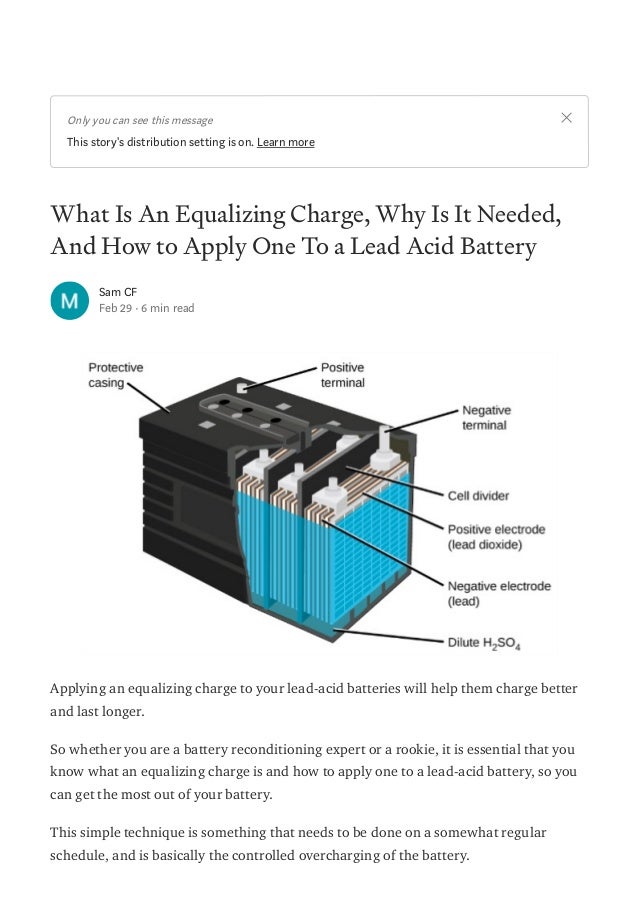 Only you can see this message

This story's distribution setting is on. Learn more

What Is An Equalizing Charge, Why Is It Needed, And How to Apply One To a Lead Acid Battery

M

Sam CF
Feb 29 · 6 min read

Protective casing

Positive terminal

Negative terminal

Cell divider

Positive electrode (lead dioxide)

Negative electrode (lead)

Dilute $H_2SO_4$

Applying an equalizing charge to your lead-acid batteries will help them charge better and last longer.

So whether you are a battery reconditioning expert or a rookie, it is essential that you know what an equalizing charge is and how to apply one to a lead-acid battery, so you can get the most out of your battery.

This simple technique is something that needs to be done on a somewhat regular schedule, and is basically the controlled overcharging of the battery.