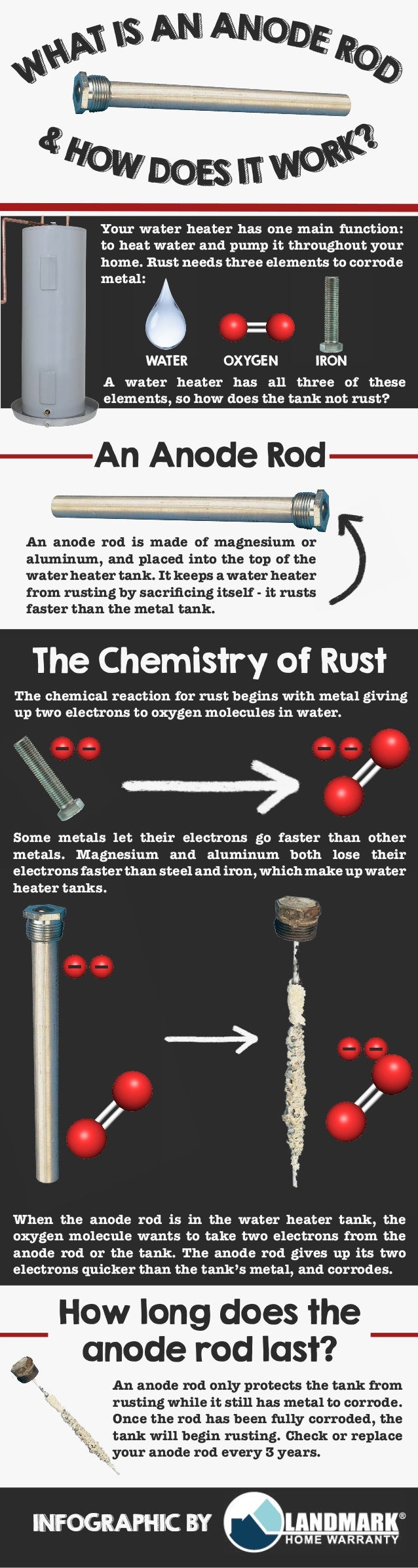 WHAT IS AN ANODE ROD & HOW DOES IT WORK?

Your water heater has one main function: to heat water and pump it throughout your home. Rust needs three elements to corrode metal:

WATER
OXYGEN
IRON

A water heater has all three of these elements, so how does the tank not rust?

An Anode Rod

An anode rod is made of magnesium or aluminum, and placed into the top of the water heater tank. It keeps a water heater from rusting by sacrificing itself - it rusts faster than the metal tank.

The Chemistry of Rust

The chemical reaction for rust begins with metal giving up two electrons to oxygen molecules in water.

Some metals let their electrons go faster than other metals. Magnesium and aluminum both lose their electrons faster than steel and iron, which make up water heater tanks.

When the anode rod is in the water heater tank, the oxygen molecule wants to take two electrons from the anode rod or the tank. The anode rod gives up its two electrons quicker than the tank's metal, and corrodes.

How long does the anode rod last?

An anode rod only protects the tank from rusting while it still has metal to corrode. Once the rod has been fully corroded, the tank will begin rusting. Check or replace your anode rod every 3 years.

INFOGRAPHIC BY LANDMARK® HOME WARRANTY