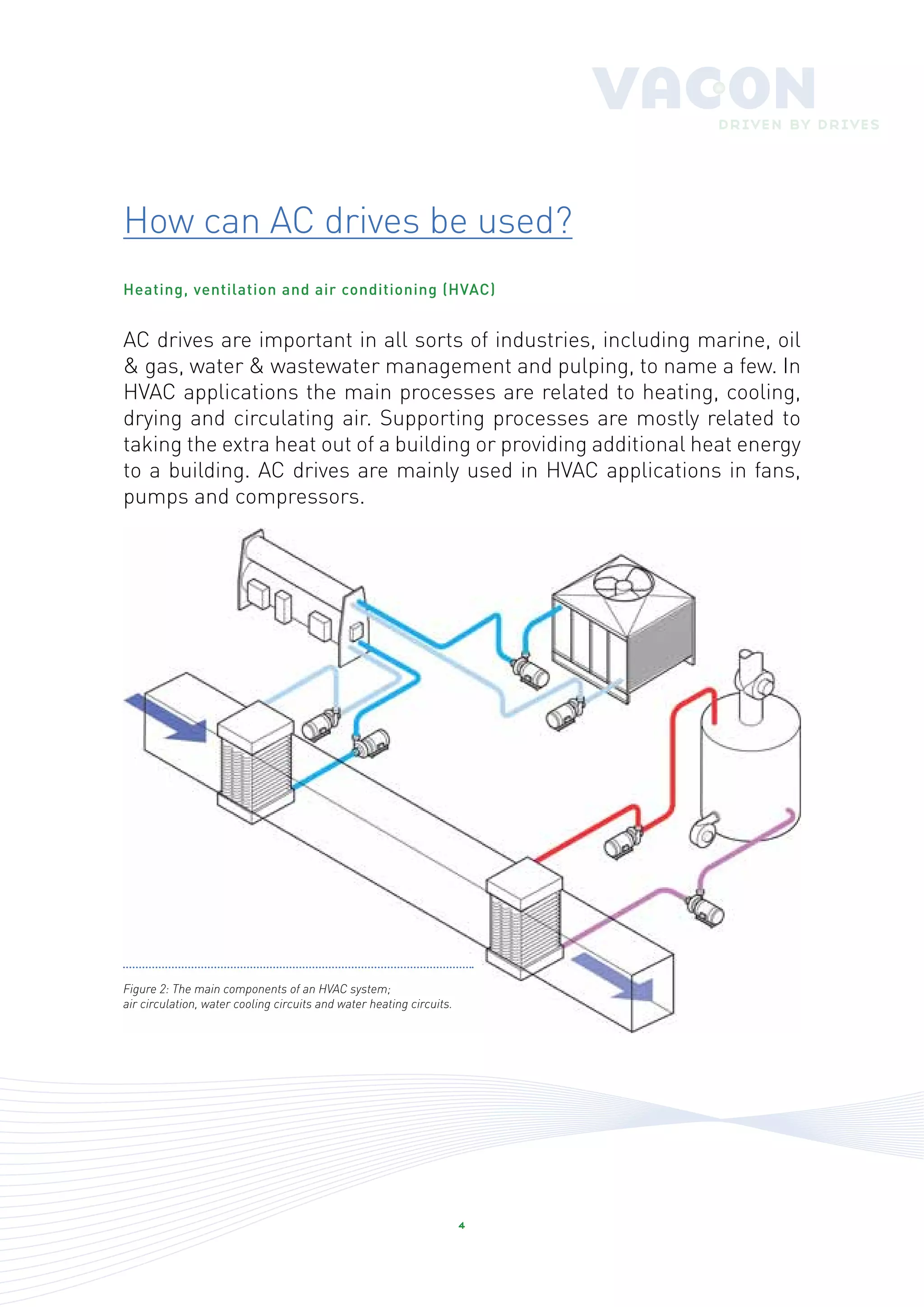 VACON
DRIVEN BY DRIVES

How can AC drives be used?

Heating, ventilation and air conditioning (HVAC)

AC drives are important in all sorts of industries, including marine, oil & gas, water & wastewater management and pulping, to name a few. In HVAC applications the main processes are related to heating, cooling, drying and circulating air. Supporting processes are mostly related to taking the extra heat out of a building or providing additional heat energy to a building. AC drives are mainly used in HVAC applications in fans, pumps and compressors.

Figure 2: The main components of an HVAC system;
air circulation, water cooling circuits and water heating circuits.

4