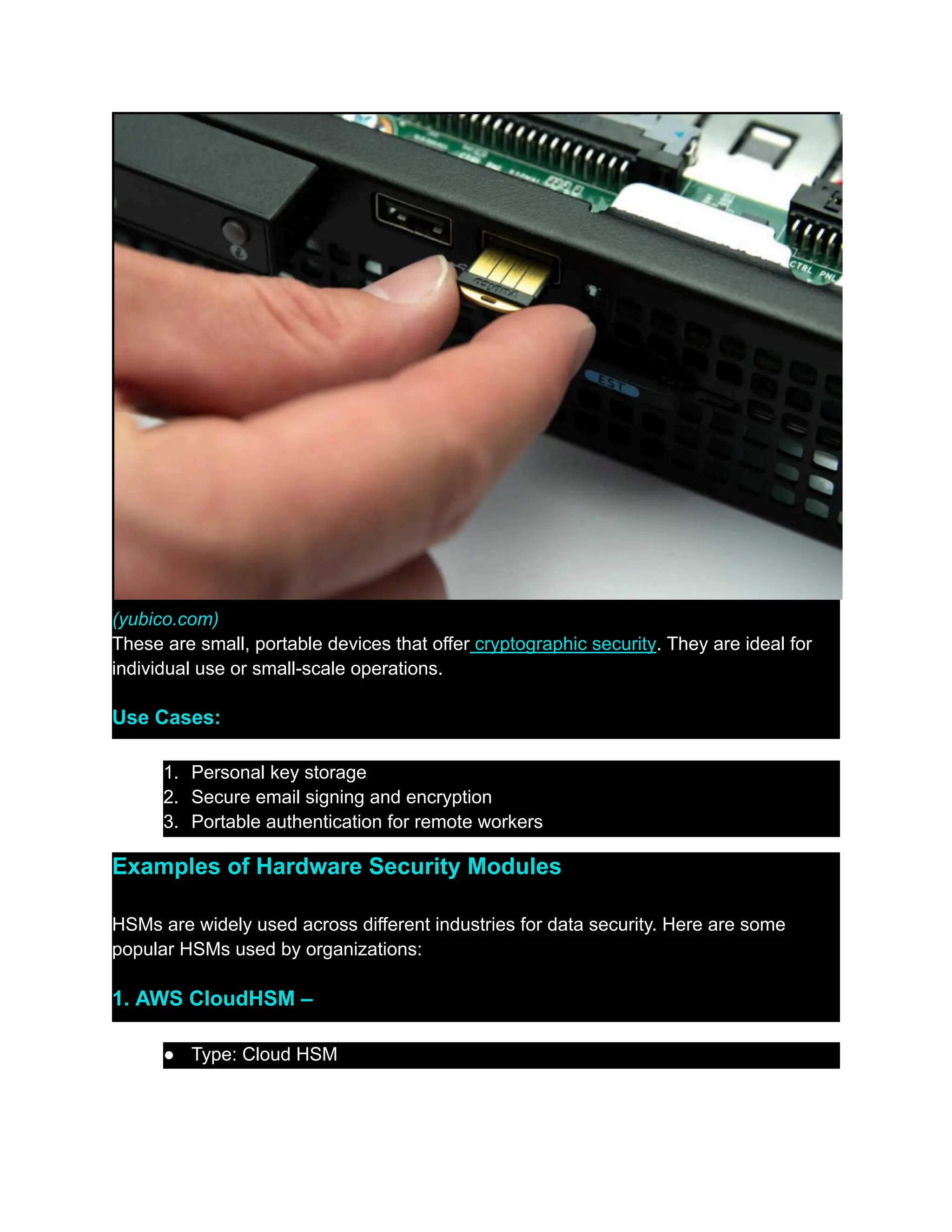 CTRL PNL

EST

(yubico.com)
These are small, portable devices that offer cryptographic security. They are ideal for individual use or small-scale operations.

Use Cases:

1. Personal key storage
2. Secure email signing and encryption
3. Portable authentication for remote workers

Examples of Hardware Security Modules

HSMs are widely used across different industries for data security. Here are some popular HSMs used by organizations:

1. AWS CloudHSM –

● Type: Cloud HSM