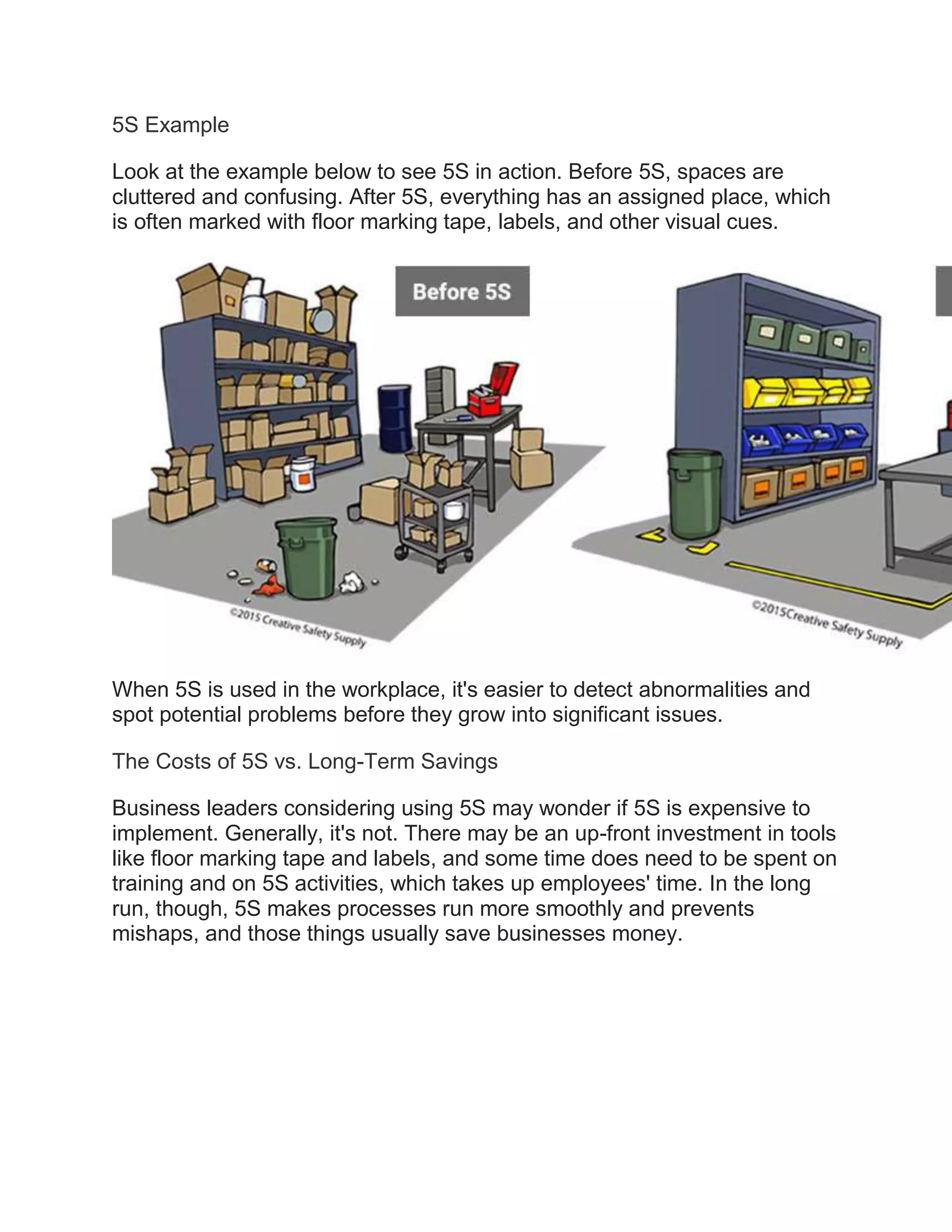 5S Example

Look at the example below to see 5S in action. Before 5S, spaces are cluttered and confusing. After 5S, everything has an assigned place, which is often marked with floor marking tape, labels, and other visual cues.

Before 5S

©2015 Creative Safety Supply

©2015Creative Safety Supply

When 5S is used in the workplace, it's easier to detect abnormalities and spot potential problems before they grow into significant issues.

The Costs of 5S vs. Long-Term Savings

Business leaders considering using 5S may wonder if 5S is expensive to implement. Generally, it's not. There may be an up-front investment in tools like floor marking tape and labels, and some time does need to be spent on training and on 5S activities, which takes up employees' time. In the long run, though, 5S makes processes run more smoothly and prevents mishaps, and those things usually save businesses money.