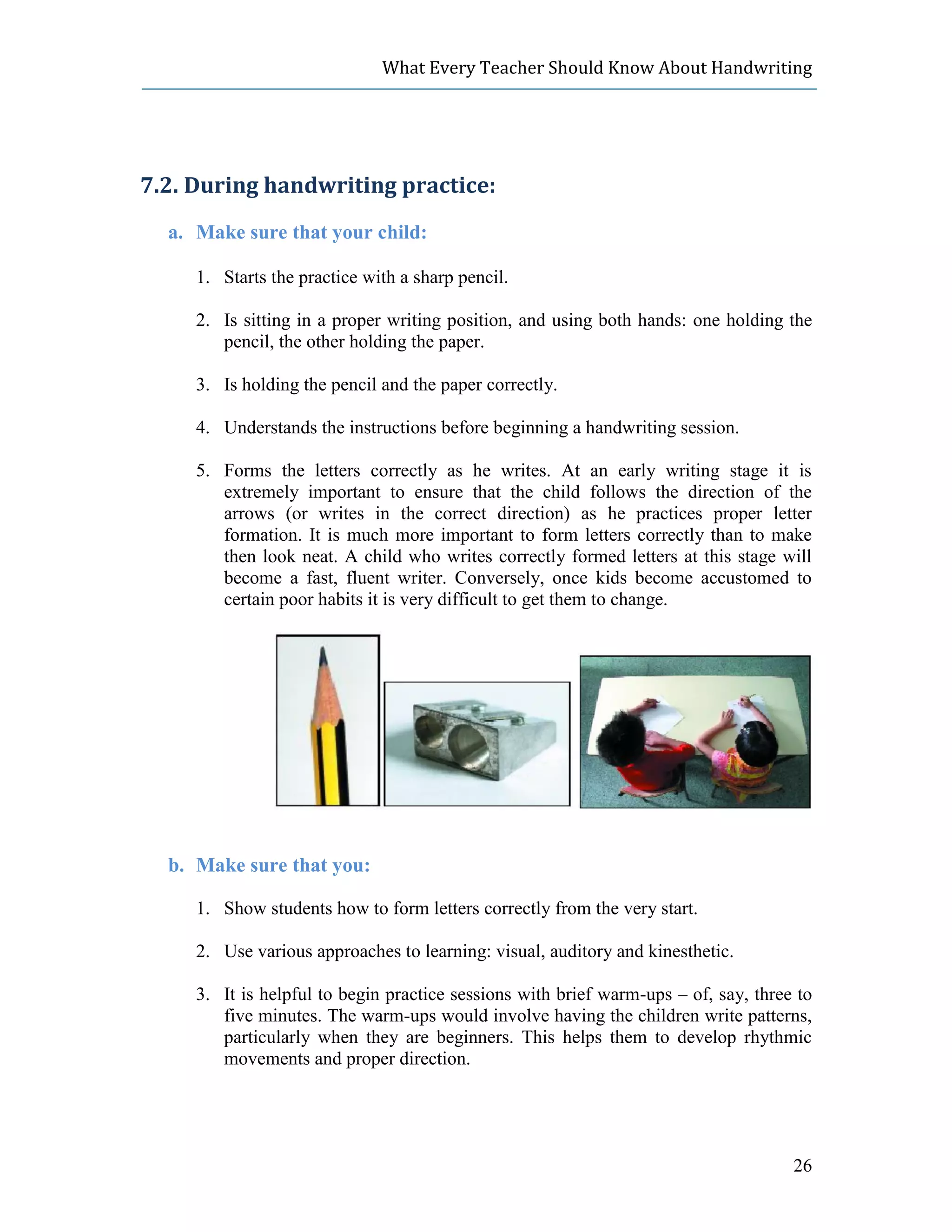 What Every Teacher Should Know About Handwriting

7.2. During handwriting practice:

a. Make sure that your child:

1. Starts the practice with a sharp pencil.

2. Is sitting in a proper writing position, and using both hands: one holding the pencil, the other holding the paper.

3. Is holding the pencil and the paper correctly.

4. Understands the instructions before beginning a handwriting session.

5. Forms the letters correctly as he writes. At an early writing stage it is extremely important to ensure that the child follows the direction of the arrows (or writes in the correct direction) as he practices proper letter formation. It is much more important to form letters correctly than to make then look neat. A child who writes correctly formed letters at this stage will become a fast, fluent writer. Conversely, once kids become accustomed to certain poor habits it is very difficult to get them to change.

b. Make sure that you:

1. Show students how to form letters correctly from the very start.

2. Use various approaches to learning: visual, auditory and kinesthetic.

3. It is helpful to begin practice sessions with brief warm-ups – of, say, three to five minutes. The warm-ups would involve having the children write patterns, particularly when they are beginners. This helps them to develop rhythmic movements and proper direction.

26