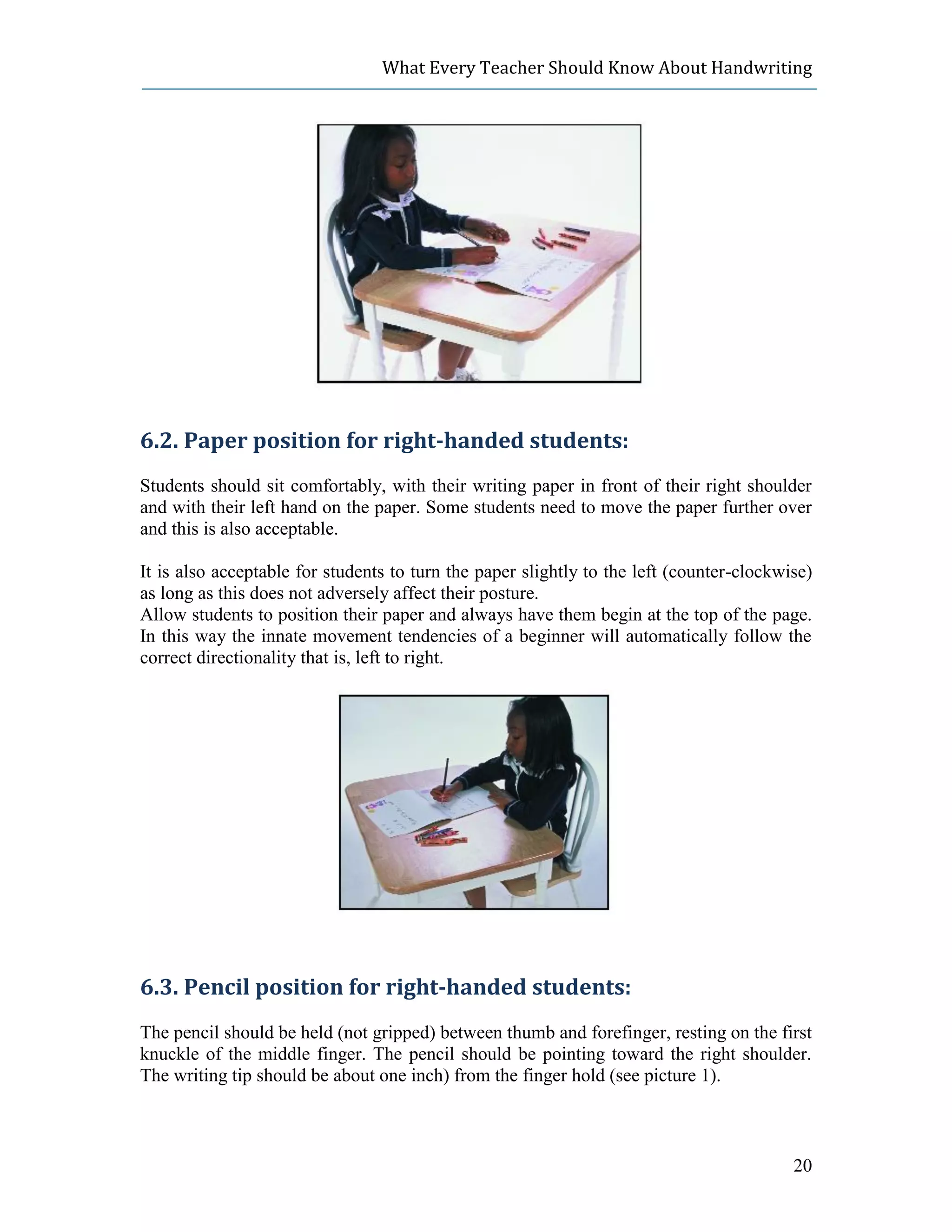 What Every Teacher Should Know About Handwriting

6.2. Paper position for right-handed students:

Students should sit comfortably, with their writing paper in front of their right shoulder and with their left hand on the paper. Some students need to move the paper further over and this is also acceptable.

It is also acceptable for students to turn the paper slightly to the left (counter-clockwise) as long as this does not adversely affect their posture.
Allow students to position their paper and always have them begin at the top of the page. In this way the innate movement tendencies of a beginner will automatically follow the correct directionality that is, left to right.

6.3. Pencil position for right-handed students:

The pencil should be held (not gripped) between thumb and forefinger, resting on the first knuckle of the middle finger. The pencil should be pointing toward the right shoulder. The writing tip should be about one inch) from the finger hold (see picture 1).

20