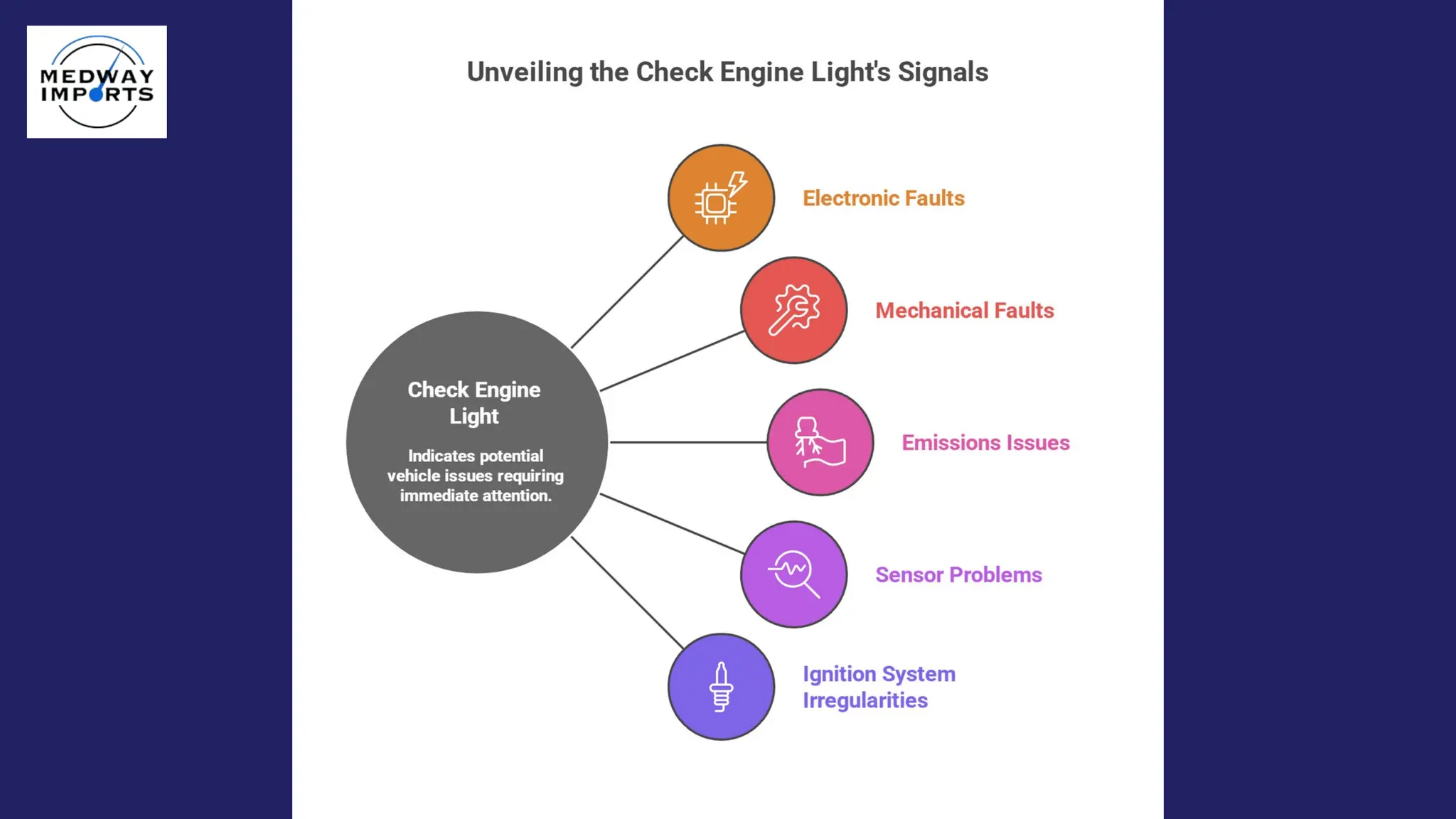 MEDWAY IMPORTS

Unveiling the Check Engine Light's Signals

Check Engine Light

Indicates potential vehicle issues requiring immediate attention.

Electronic Faults

Mechanical Faults

Emissions Issues

Sensor Problems

Ignition System Irregularities