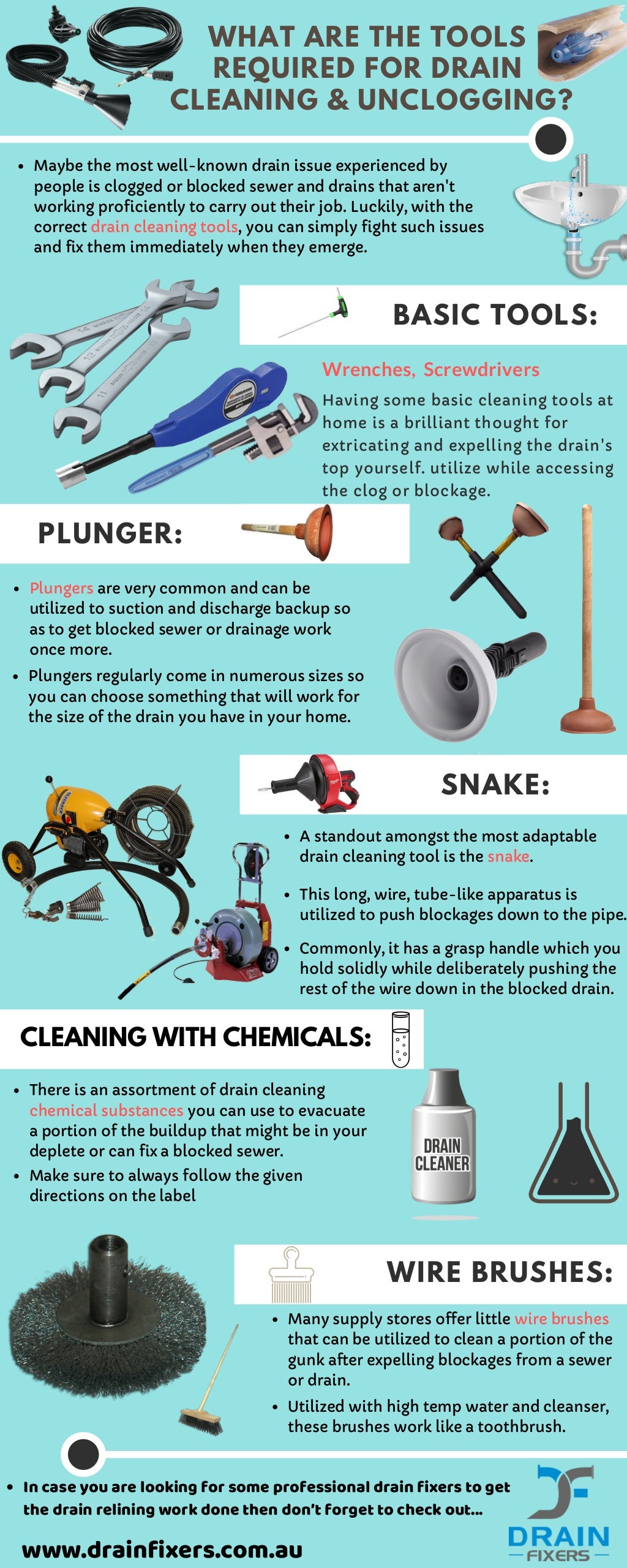 WHAT ARE THE TOOLS REQUIRED FOR DRAIN CLEANING & UNCLOGGING?

• Maybe the most well-known drain issue experienced by people is clogged or blocked sewer and drains that aren't working proficiently to carry out their job. Luckily, with the correct drain cleaning tools, you can simply fight such issues and fix them immediately when they emerge.

BASIC TOOLS:

Wrenches, Screwdrivers

Having some basic cleaning tools at home is a brilliant thought for extricating and expelling the drain's top yourself. utilize while accessing the clog or blockage.

PLUNGER:

• Plungers are very common and can be utilized to suction and discharge backup so as to get blocked sewer or drainage work once more.

• Plungers regularly come in numerous sizes so you can choose something that will work for the size of the drain you have in your home.

SNAKE:

• A standout amongst the most adaptable drain cleaning tool is the snake.

• This long, wire, tube-like apparatus is utilized to push blockages down to the pipe.

• Commonly, it has a grasp handle which you hold solidly while deliberately pushing the rest of the wire down in the blocked drain.

CLEANING WITH CHEMICALS:

• There is an assortment of drain cleaning chemical substances you can use to evacuate a portion of the buildup that might be in your deplete or can fix a blocked sewer.

• Make sure to always follow the given directions on the label

DRAIN CLEANER

WIRE BRUSHES:

• Many supply stores offer little wire brushes that can be utilized to clean a portion of the gunk after expelling blockages from a sewer or drain.

• Utilized with high temp water and cleanser, these brushes work like a toothbrush.

• In case you are looking for some professional drain fixers to get the drain relining work done then don't forget to check out...

www.drainfixers.com.au

DRAIN FIXERS