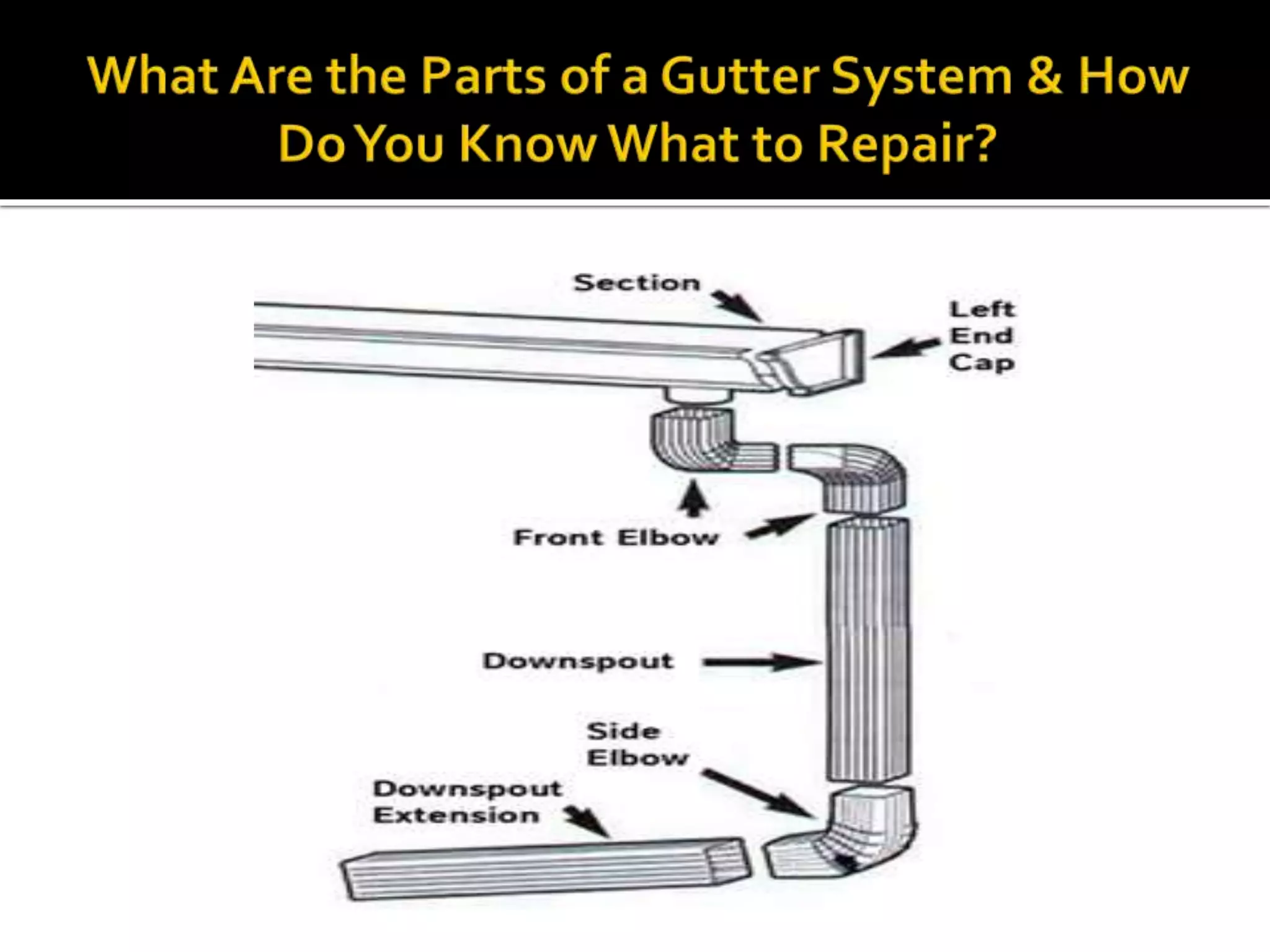 What Are the Parts of a Gutter System & How Do You Know What to Repair?

Section

Left End Cap

Front Elbow

Downspout

Side Elbow

Downspout Extension