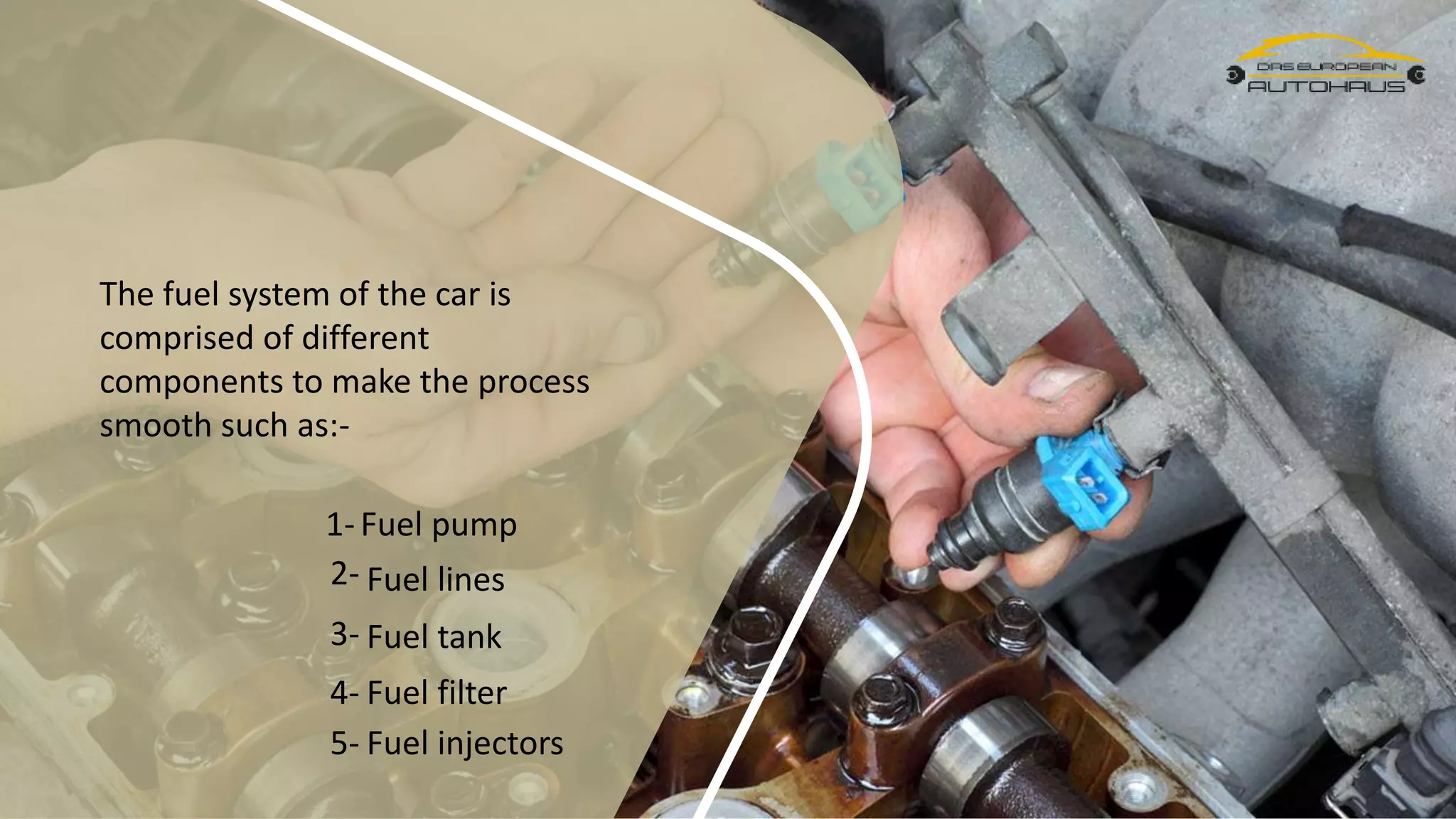 DAS EUROPEAN
AUTOHAUS

The fuel system of the car is comprised of different components to make the process smooth such as:-

1- Fuel pump
2- Fuel lines
3- Fuel tank
4- Fuel filter
5- Fuel injectors