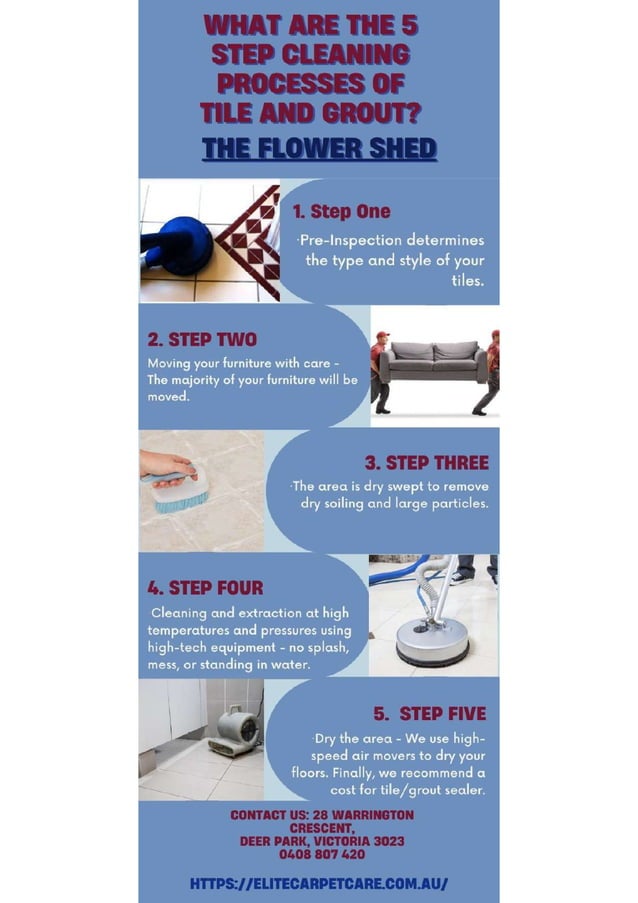 WHAT ARE THE 5 STEP CLEANING PROCESSES OF TILE AND GROUT?

THE FLOWER SHED

1. Step One

·Pre-Inspection determines the type and style of your tiles.

2. STEP TWO

Moving your furniture with care - The majority of your furniture will be moved.

3. STEP THREE

·The area is dry swept to remove dry soiling and large particles.

4. STEP FOUR

Cleaning and extraction at high temperatures and pressures using high-tech equipment - no splash, mess, or standing in water.

5. STEP FIVE

·Dry the area - We use high-speed air movers to dry your floors. Finally, we recommend a cost for tile/grout sealer.

CONTACT US: 28 WARRINGTON CRESCENT, DEER PARK, VICTORIA 3023 0408 807 420

HTTPS://ELITECARPETCARE.COM.AU/