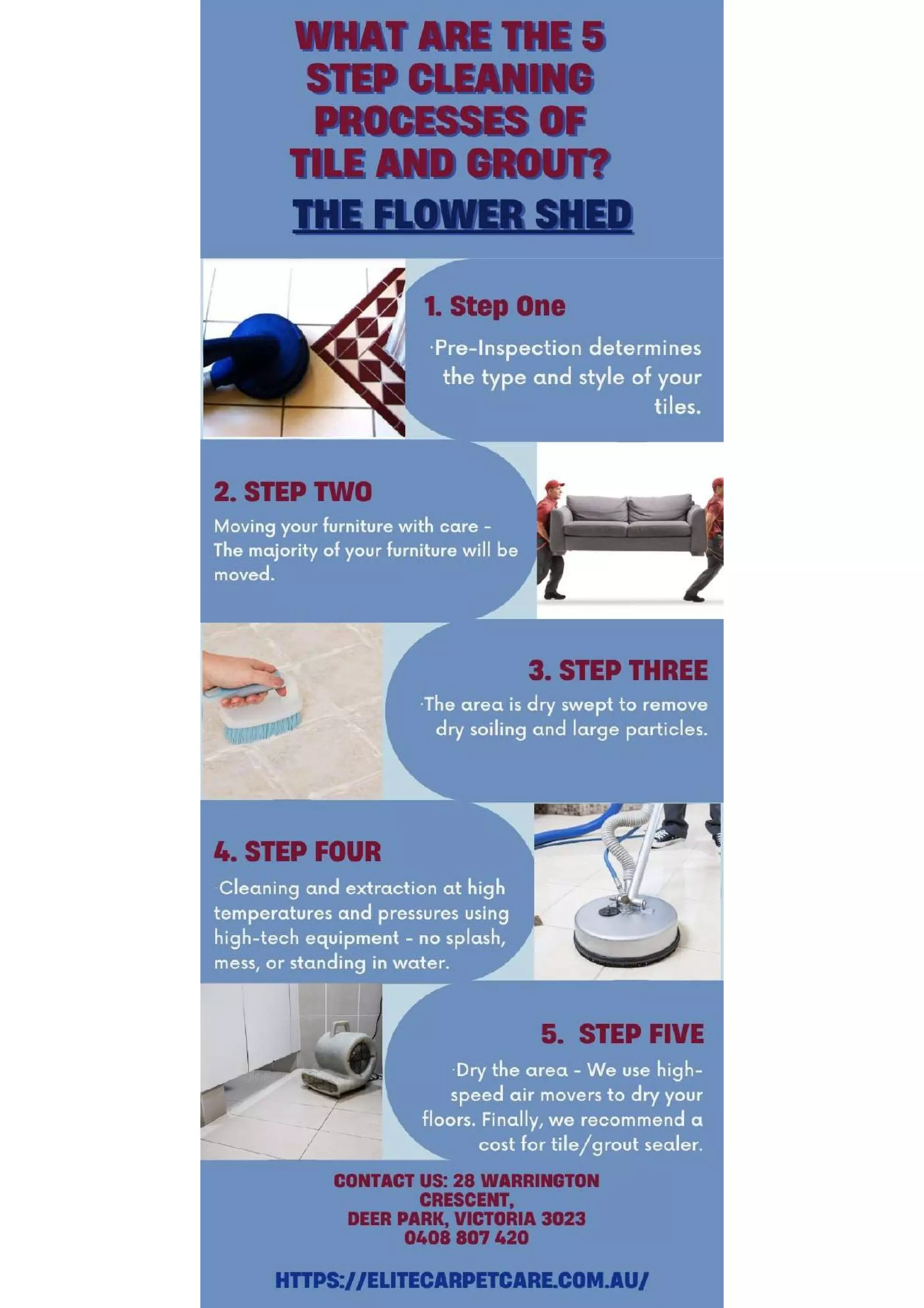 WHAT ARE THE 5 STEP CLEANING PROCESSES OF TILE AND GROUT?

THE FLOWER SHED

1. Step One

·Pre-Inspection determines the type and style of your tiles.

2. STEP TWO

Moving your furniture with care - The majority of your furniture will be moved.

3. STEP THREE

·The area is dry swept to remove dry soiling and large particles.

4. STEP FOUR

·Cleaning and extraction at high temperatures and pressures using high-tech equipment - no splash, mess, or standing in water.

5. STEP FIVE

·Dry the area - We use high-speed air movers to dry your floors. Finally, we recommend a cost for tile/grout sealer.

CONTACT US: 28 WARRINGTON CRESCENT,
DEER PARK, VICTORIA 3023
0408 807 420

HTTPS://ELITECARPETCARE.COM.AU/