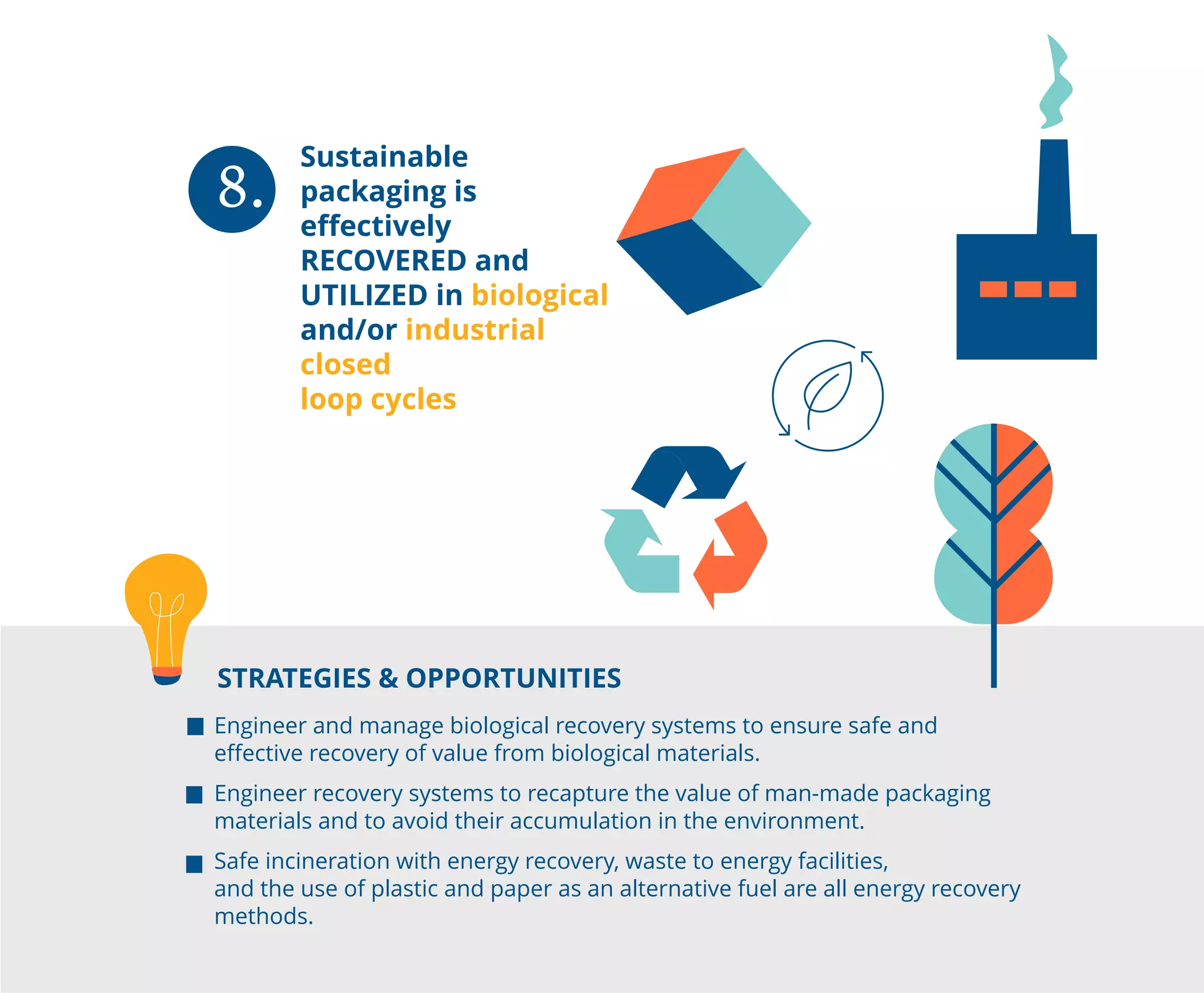 8.

Sustainable packaging is effectively RECOVERED and UTILIZED in biological and/or industrial closed loop cycles

STRATEGIES & OPPORTUNITIES

■ Engineer and manage biological recovery systems to ensure safe and effective recovery of value from biological materials.

■ Engineer recovery systems to recapture the value of man-made packaging materials and to avoid their accumulation in the environment.

■ Safe incineration with energy recovery, waste to energy facilities, and the use of plastic and paper as an alternative fuel are all energy recovery methods.