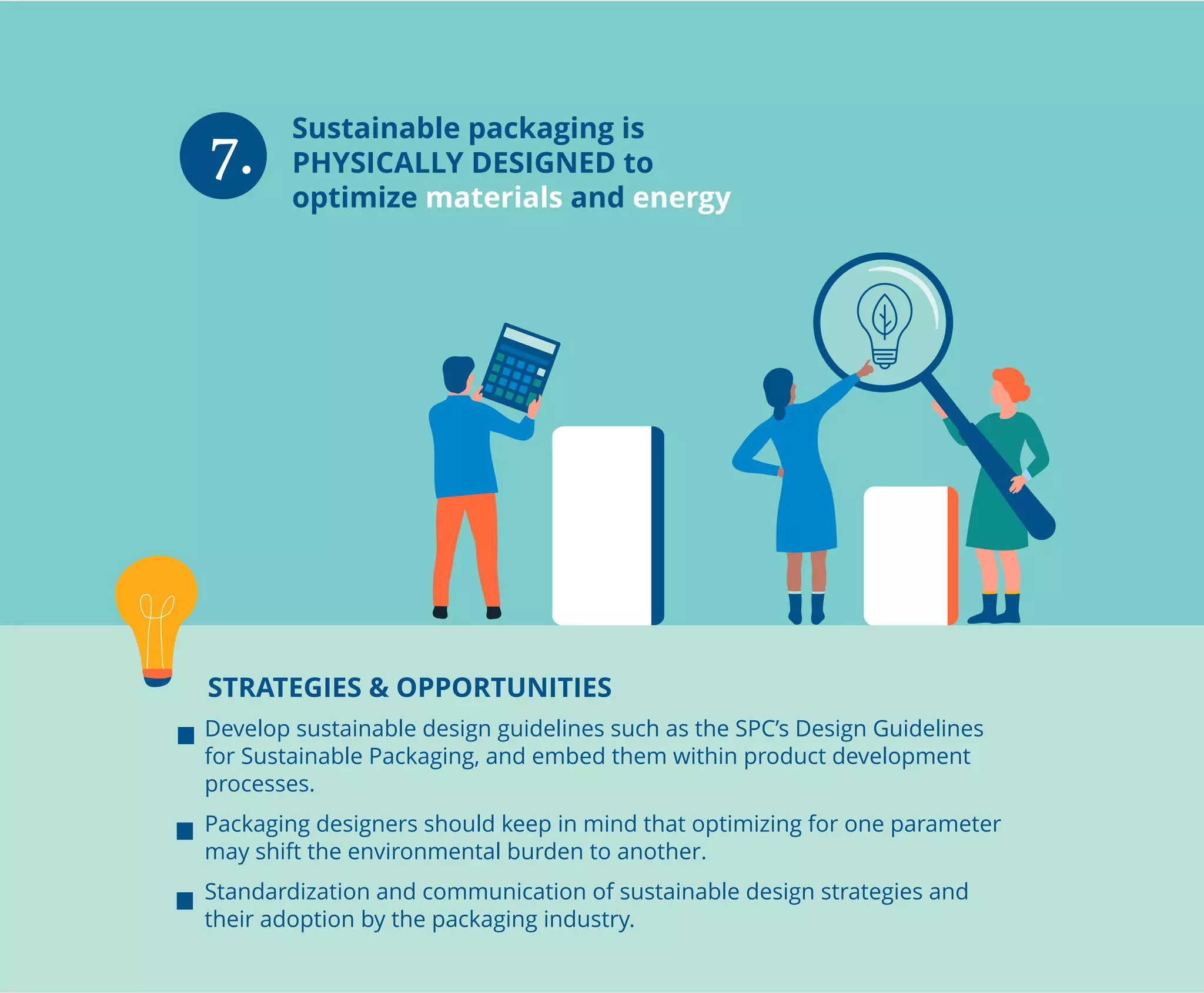 7.

Sustainable packaging is PHYSICALLY DESIGNED to optimize materials and energy

STRATEGIES & OPPORTUNITIES

■ Develop sustainable design guidelines such as the SPC's Design Guidelines for Sustainable Packaging, and embed them within product development processes.

■ Packaging designers should keep in mind that optimizing for one parameter may shift the environmental burden to another.

■ Standardization and communication of sustainable design strategies and their adoption by the packaging industry.