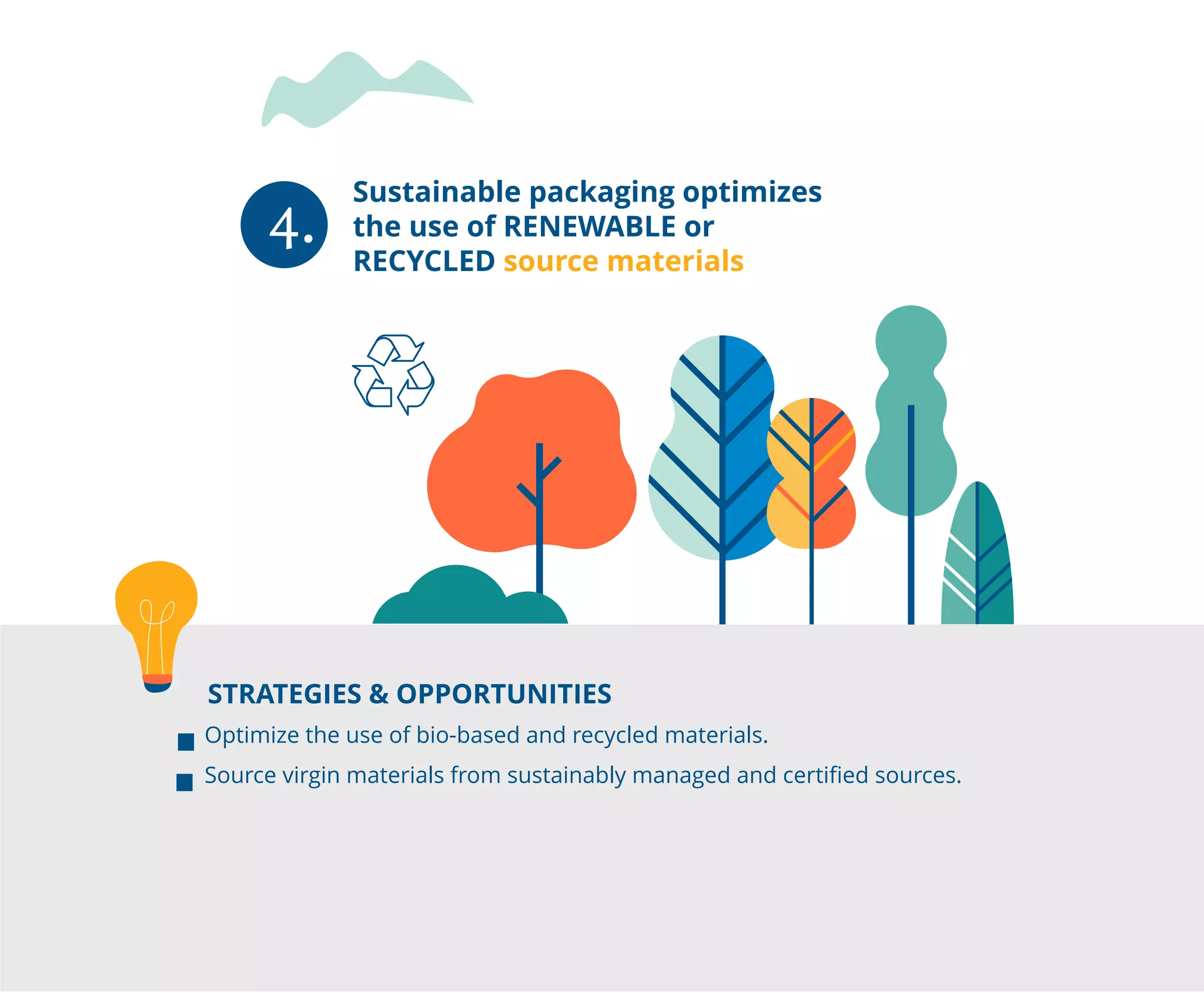 4.

Sustainable packaging optimizes the use of RENEWABLE or RECYCLED source materials

STRATEGIES & OPPORTUNITIES

■ Optimize the use of bio-based and recycled materials.

■ Source virgin materials from sustainably managed and certified sources.