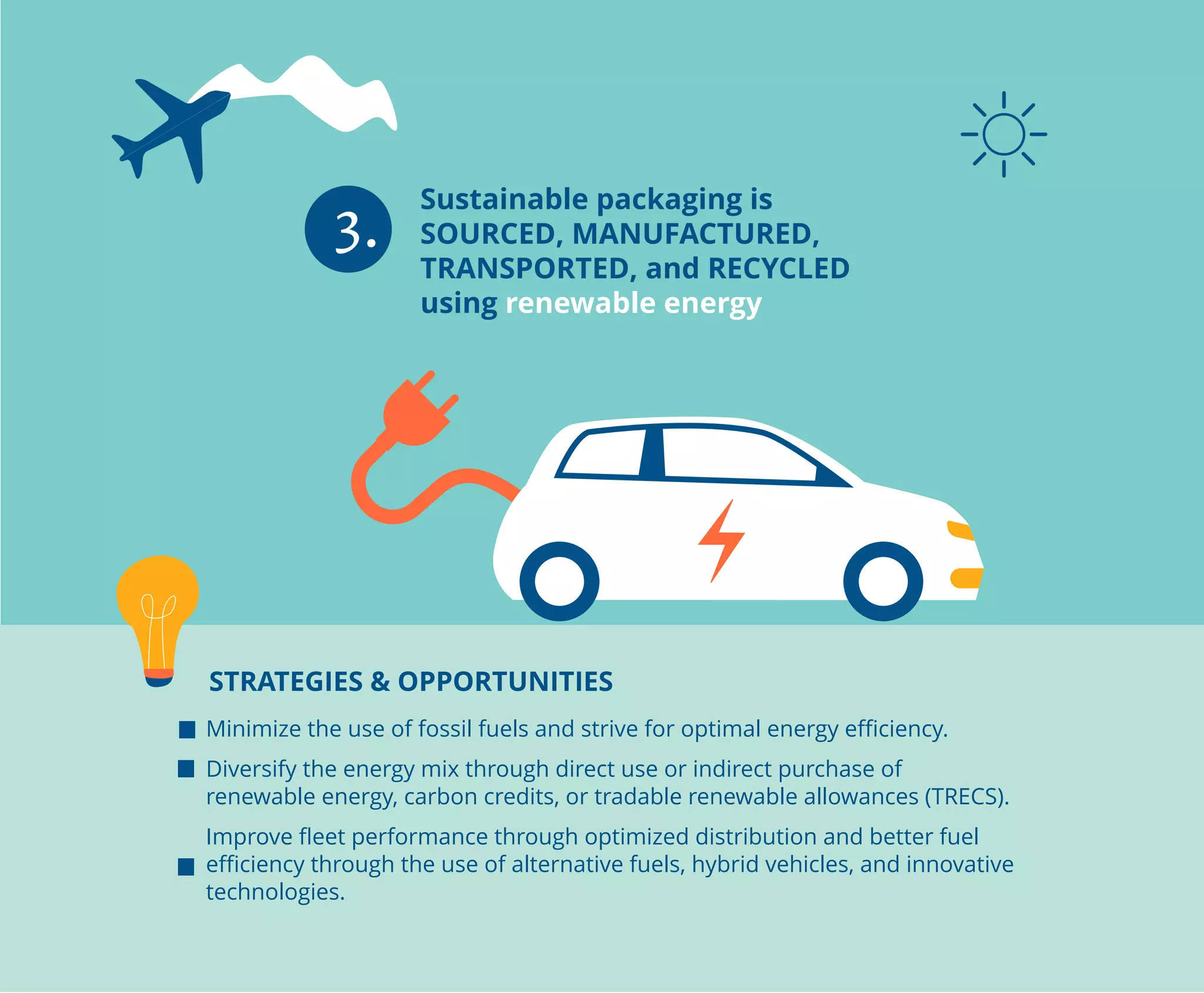 3.

Sustainable packaging is SOURCED, MANUFACTURED, TRANSPORTED, and RECYCLED using renewable energy

STRATEGIES & OPPORTUNITIES

■ Minimize the use of fossil fuels and strive for optimal energy efficiency.

■ Diversify the energy mix through direct use or indirect purchase of renewable energy, carbon credits, or tradable renewable allowances (TRECS).

■ Improve fleet performance through optimized distribution and better fuel efficiency through the use of alternative fuels, hybrid vehicles, and innovative technologies.