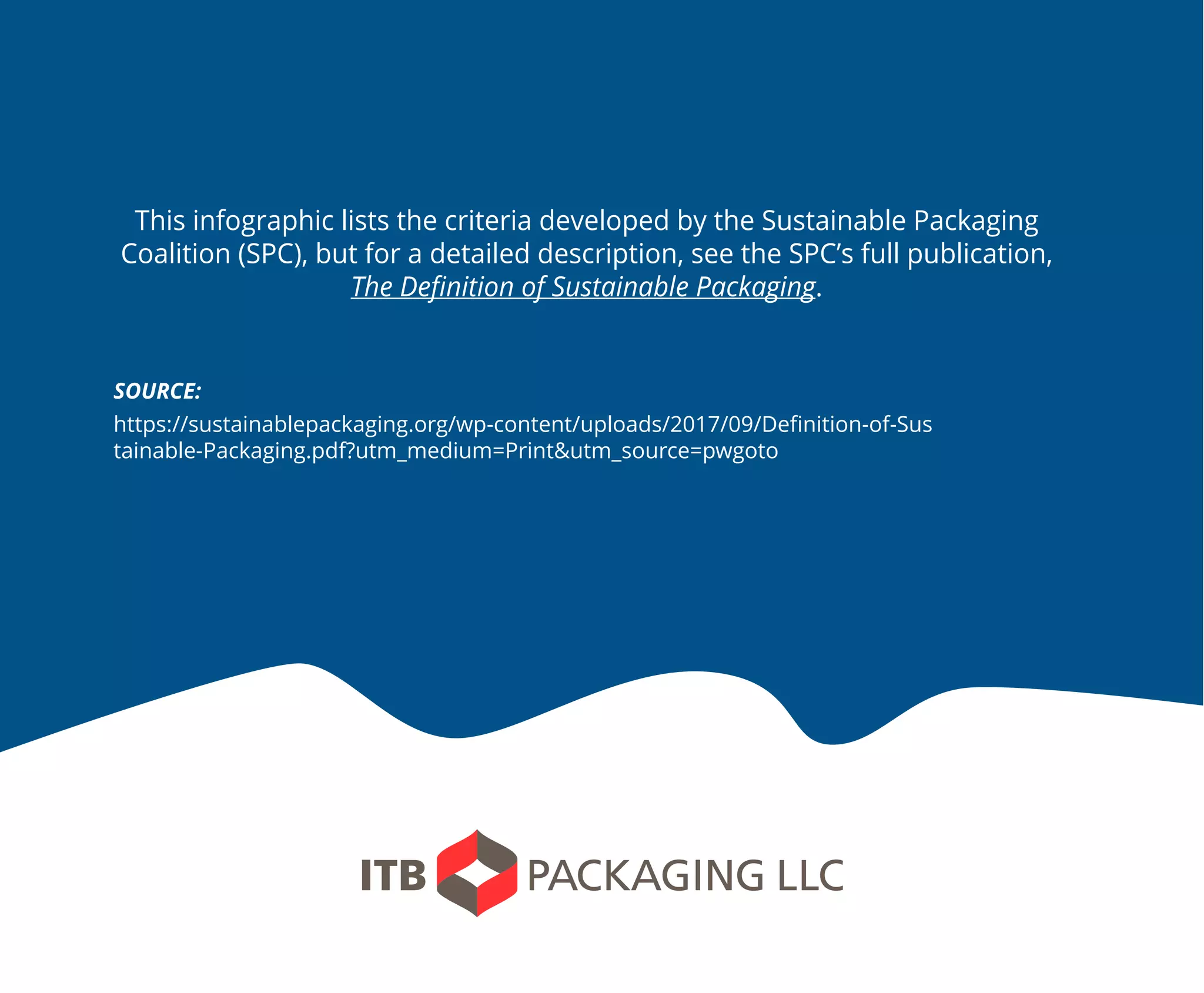 This infographic lists the criteria developed by the Sustainable Packaging Coalition (SPC), but for a detailed description, see the SPC's full publication, The Definition of Sustainable Packaging.

SOURCE:
https://sustainablepackaging.org/wp-content/uploads/2017/09/Definition-of-Sustainable-Packaging.pdf?utm_medium=Print&utm_source=pwgoto

ITB PACKAGING LLC