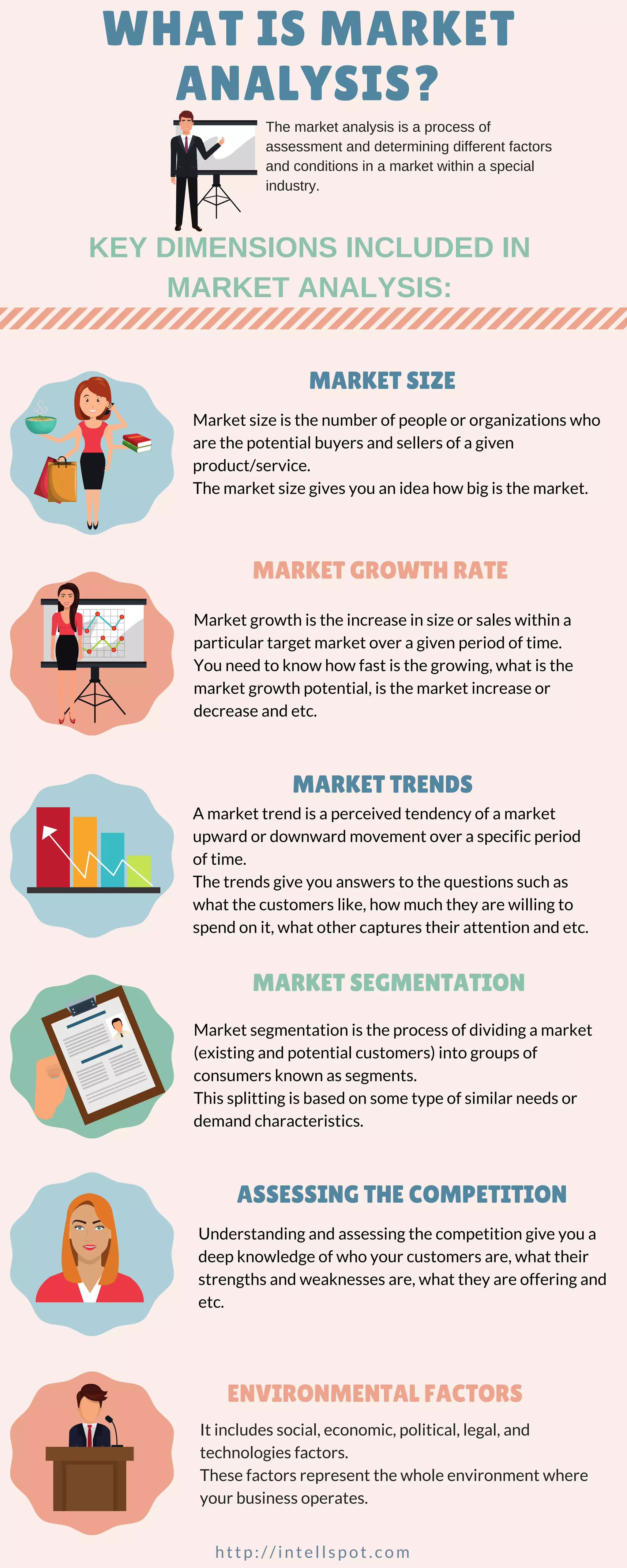 WHAT IS MARKET ANALYSIS?

The market analysis is a process of assessment and determining different factors and conditions in a market within a special industry.

KEY DIMENSIONS INCLUDED IN MARKET ANALYSIS:

MARKET SIZE

Market size is the number of people or organizations who are the potential buyers and sellers of a given product/service.
The market size gives you an idea how big is the market.

MARKET GROWTH RATE

Market growth is the increase in size or sales within a particular target market over a given period of time. You need to know how fast is the growing, what is the market growth potential, is the market increase or decrease and etc.

MARKET TRENDS

A market trend is a perceived tendency of a market upward or downward movement over a specific period of time.
The trends give you answers to the questions such as what the customers like, how much they are willing to spend on it, what other captures their attention and etc.

MARKET SEGMENTATION

Market segmentation is the process of dividing a market (existing and potential customers) into groups of consumers known as segments.
This splitting is based on some type of similar needs or demand characteristics.

ASSESSING THE COMPETITION

Understanding and assessing the competition give you a deep knowledge of who your customers are, what their strengths and weaknesses are, what they are offering and etc.

ENVIRONMENTAL FACTORS

It includes social, economic, political, legal, and technologies factors.
These factors represent the whole environment where your business operates.

http://intellspot.com